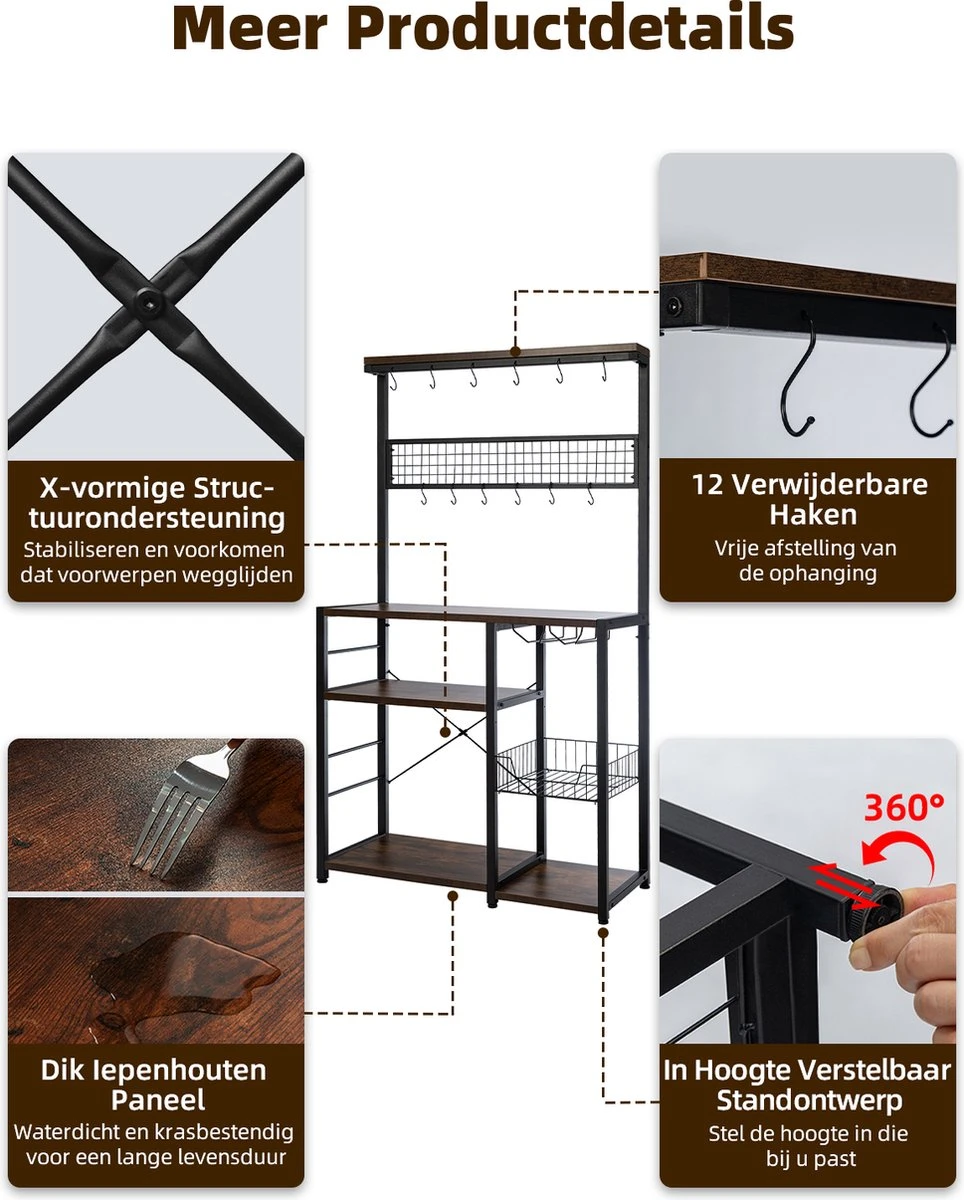 Meer Productdetails

X-vormige Structuurondersteuning
Stabiliseren en voorkomen dat voorwerpen wegglijden

12 Verwijderbare Haken
Vrije afstelling van de ophanging

360°

Dik Iepenhouten Paneel
Waterdicht en krasbestendig voor een lange levensduur

In Hoogte Verstelbaar Standontwerp
Stel de hoogte in die bij u past