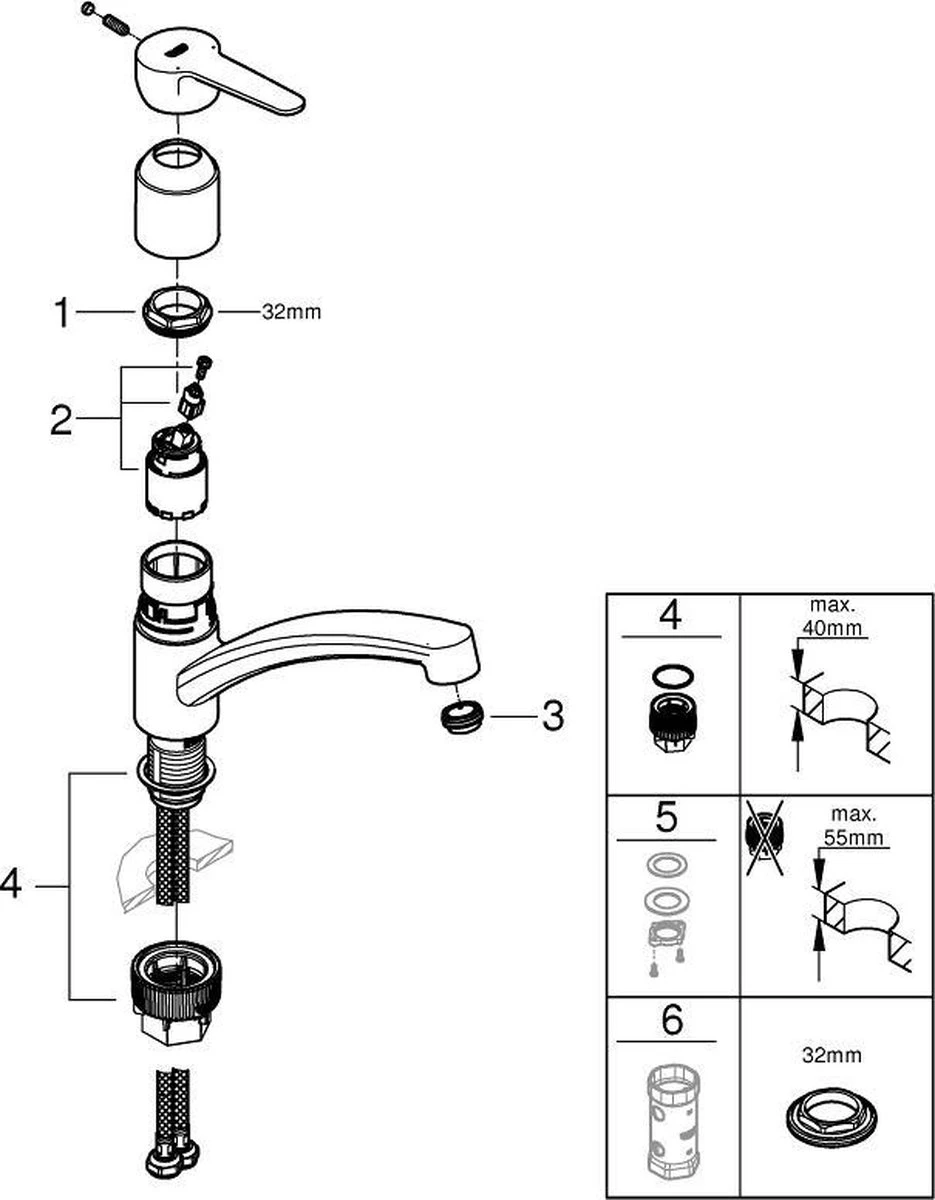 1
32mm
2
3
4

| 4 | max. 40mm |
|---|---|
| 5 | max. 55mm |
| 6 | 32mm |