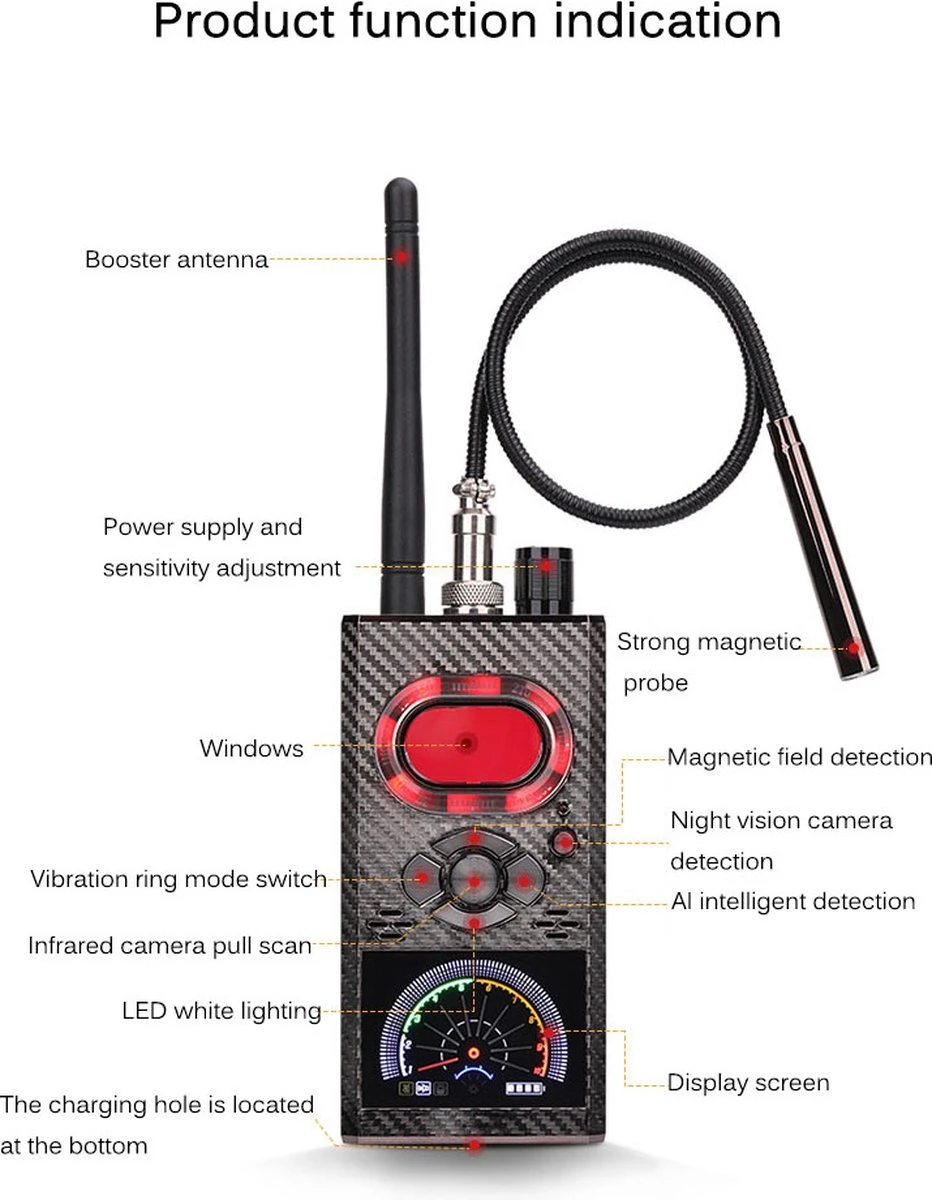 Product function indication

Booster antenna

Power supply and sensitivity adjustment

Strong magnetic probe

Windows

Magnetic field detection

Night vision camera detection

Vibration ring mode switch

AI intelligent detection

Infrared camera pull scan

LED white lighting

Display screen

The charging hole is located at the bottom