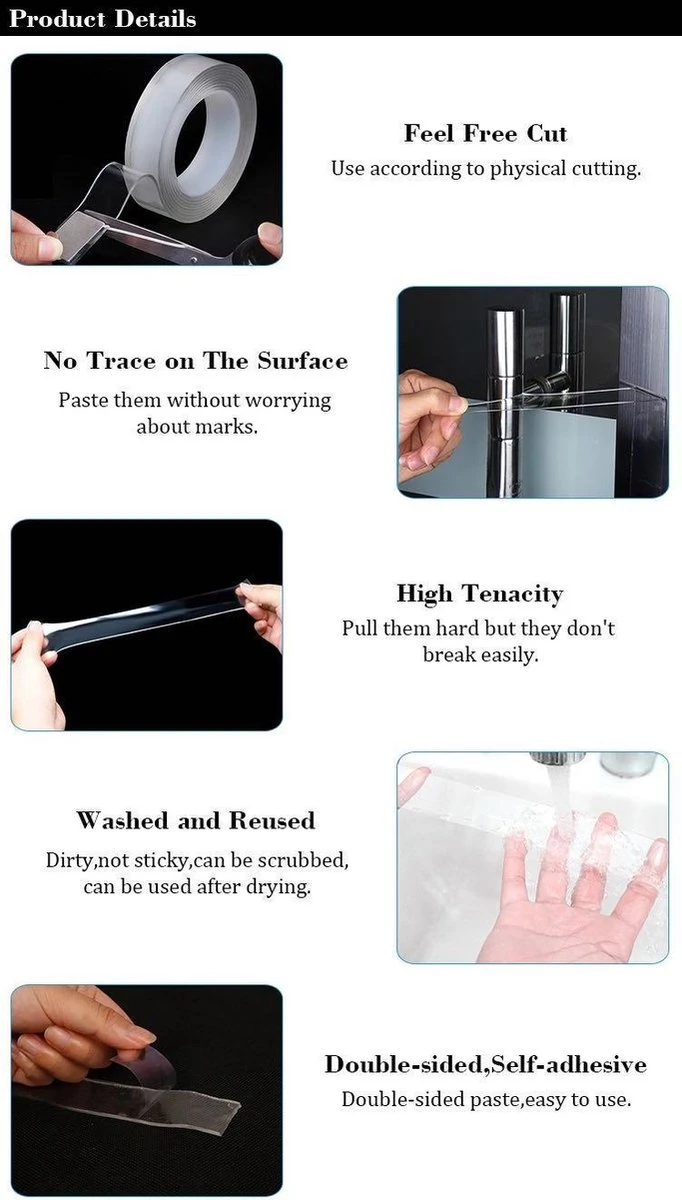 Product Details

Feel Free Cut
Use according to physical cutting.

No Trace on The Surface
Paste them without worrying about marks.

High Tenacity
Pull them hard but they don't break easily.

Washed and Reused
Dirty,not sticky,can be scrubbed, can be used after drying.

Double-sided,Self-adhesive
Double-sided paste,easy to use.