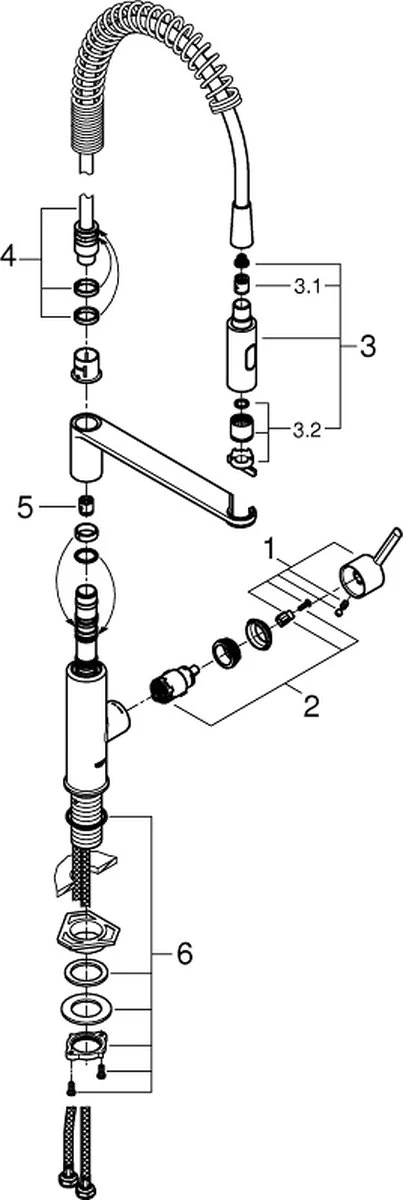 4
3.1
3
3.2
5
1
2
6