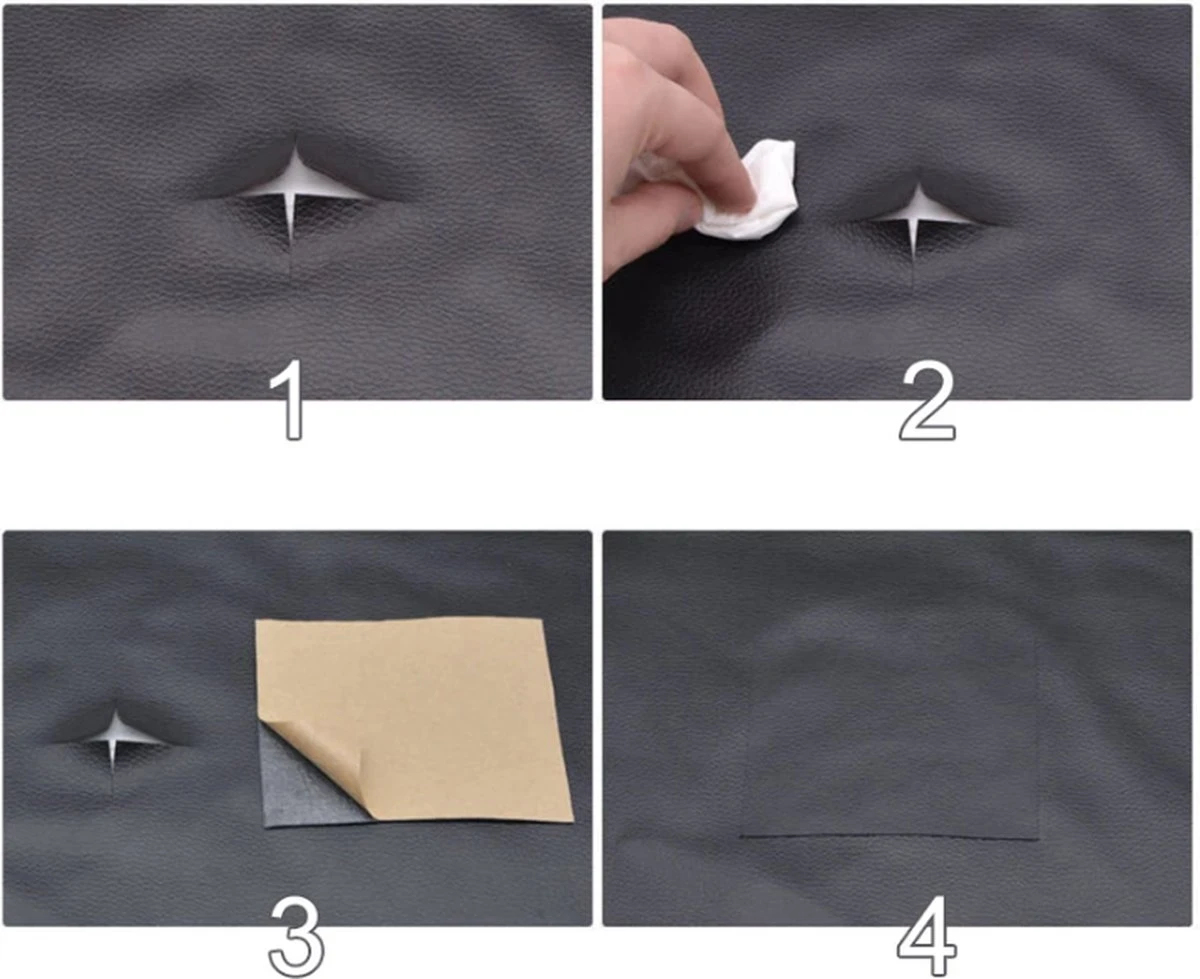 1

2

3

4