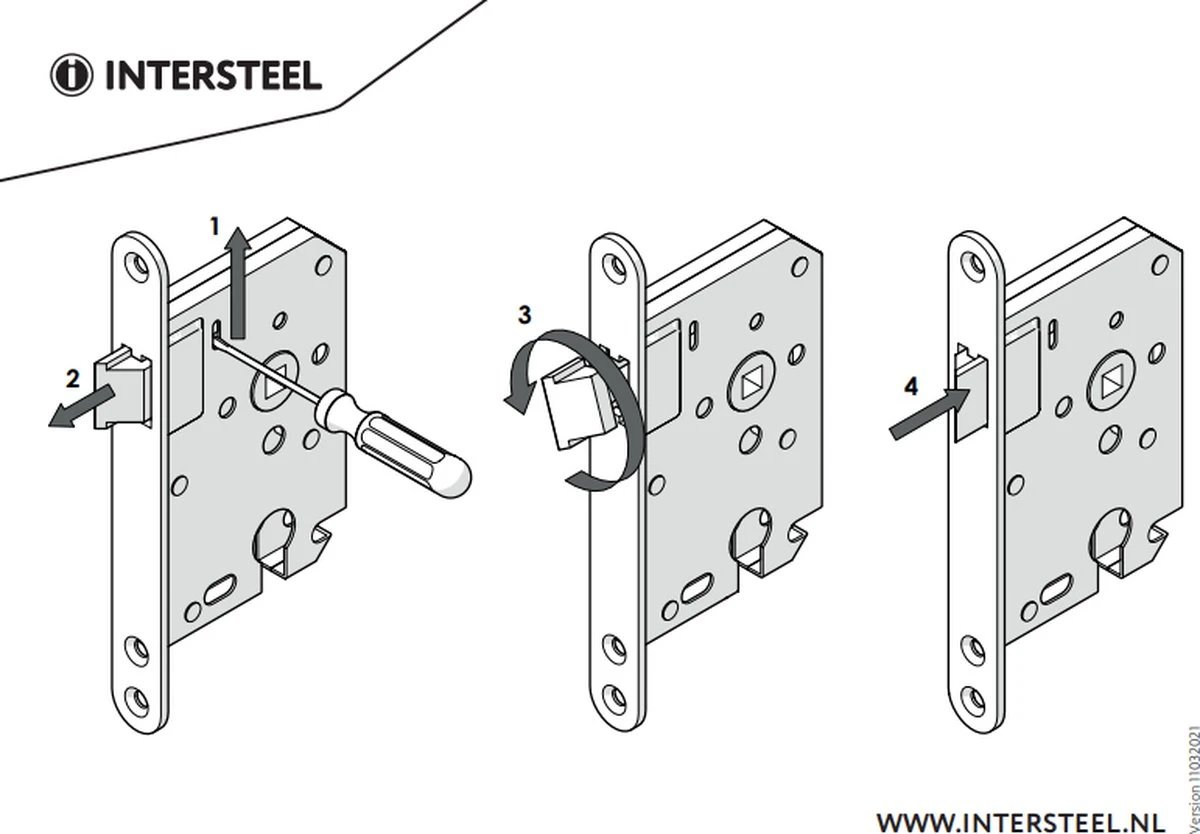 INTERSTEEL

1

2

3

4

WWW.INTERSTEEL.NL

Version 11032021