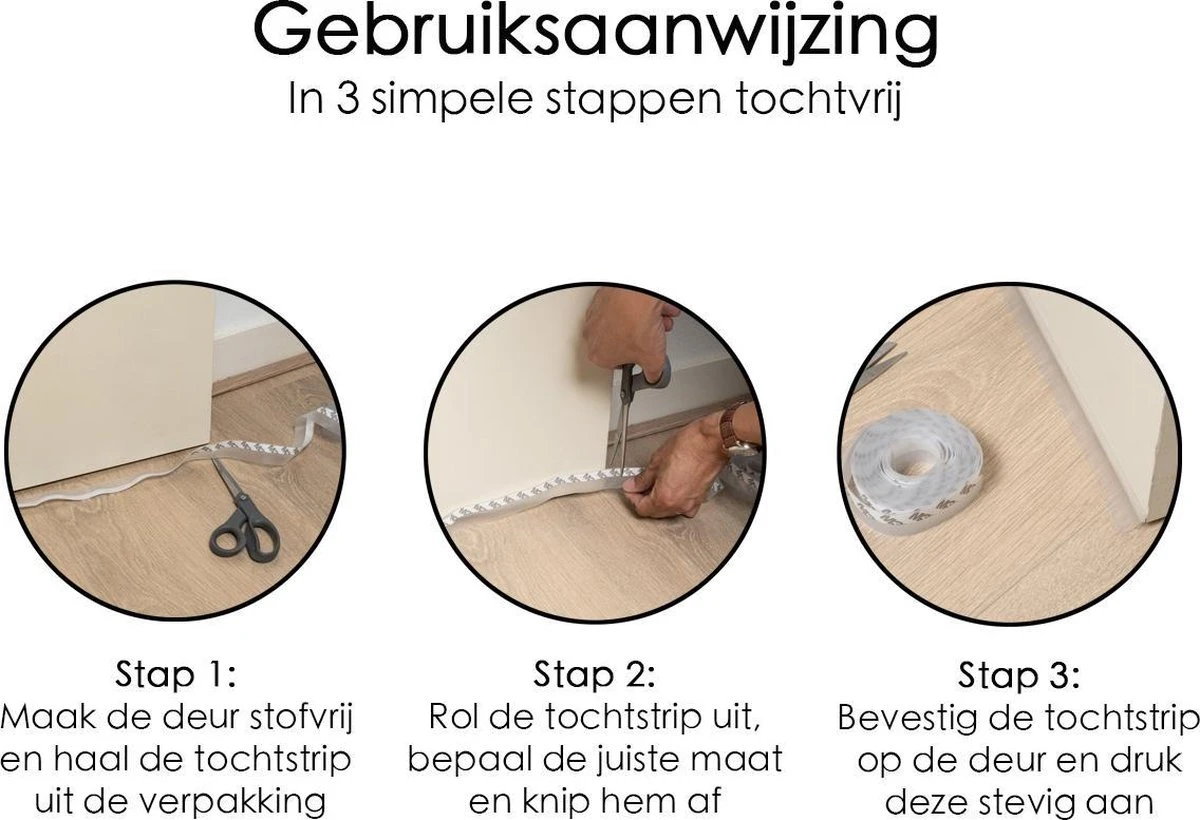 Gebruiksaanwijzing
In 3 simpele stappen tochtvrij

Stap 1:
Maak de deur stofvrij en haal de tochtstrip uit de verpakking

Stap 2:
Rol de tochtstrip uit, bepaal de juiste maat en knip hem af

Stap 3:
Bevestig de tochtstrip op de deur en druk deze stevig aan