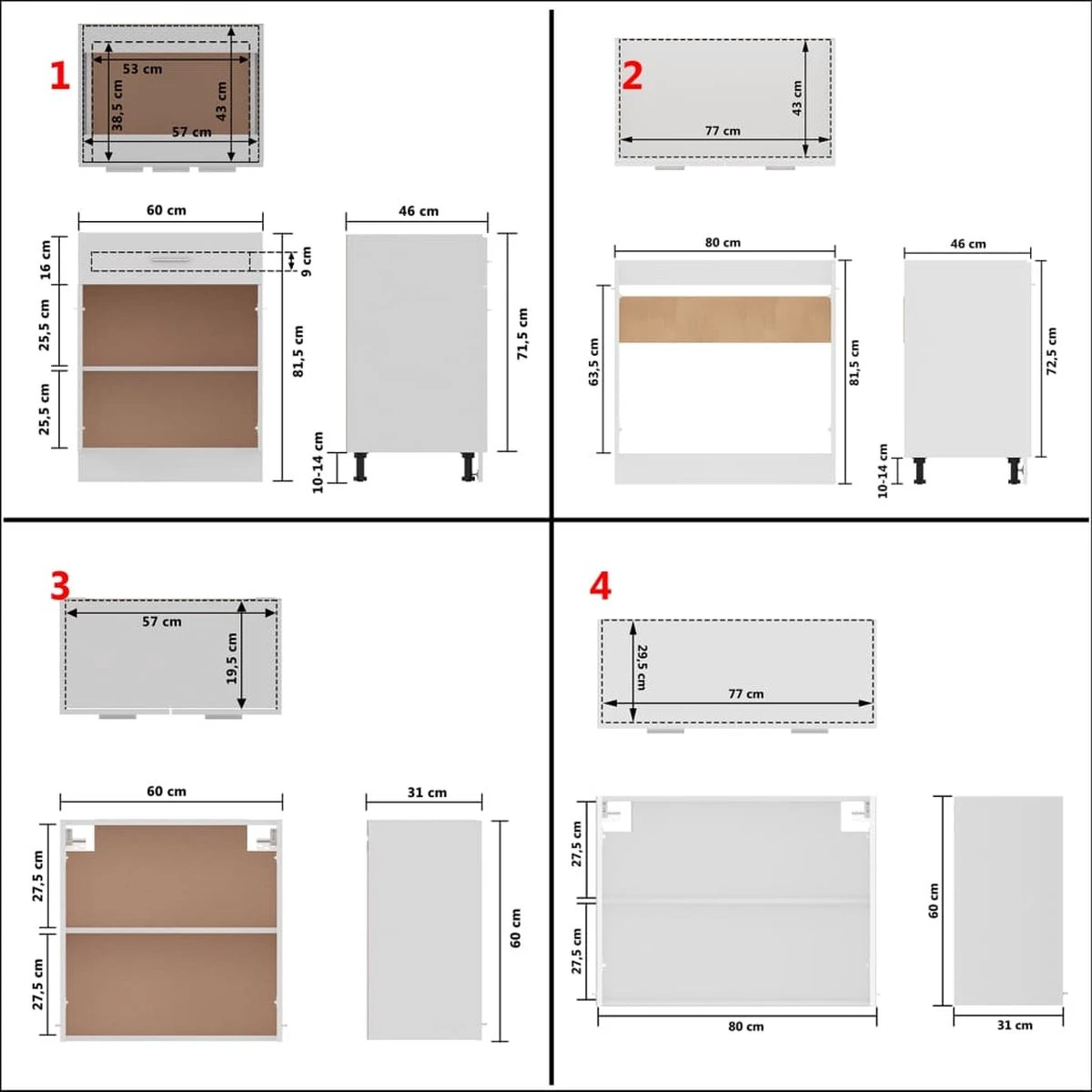 1
53 cm
38,5 cm
43 cm
57 cm
60 cm
16 cm
9 cm
25,5 cm
25,5 cm
81,5 cm
46 cm
71,5 cm
10-14 cm

2
43 cm
77 cm
80 cm
63,5 cm
81,5 cm
46 cm
72,5 cm
10-14 cm

3
57 cm
19,5 cm
60 cm
27,5 cm
27,5 cm
31 cm
60 cm

4
29,5 cm
77 cm
27,5 cm
27,5 cm
80 cm
60 cm
31 cm