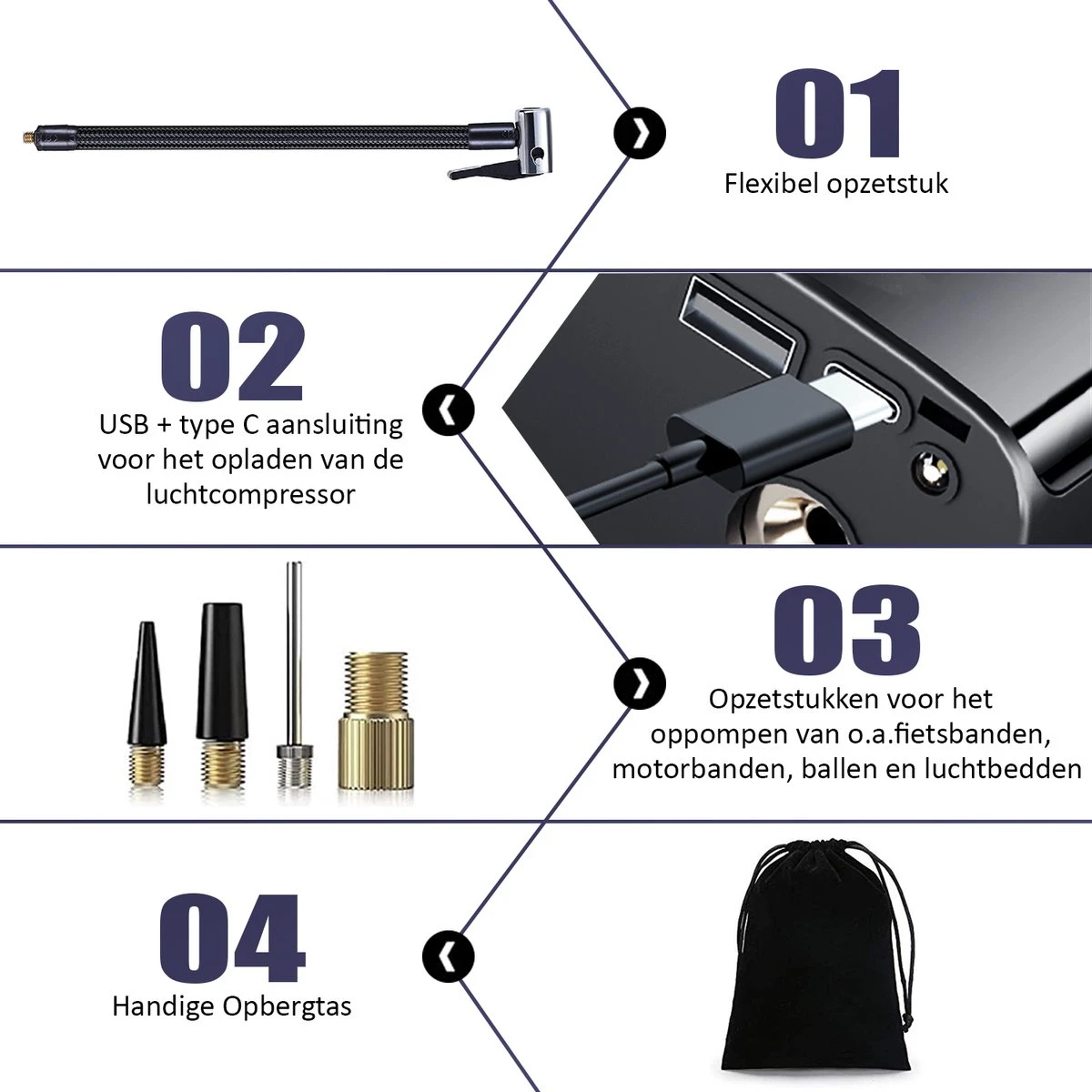 01
Flexibel opzetstuk

02
USB + type C aansluiting voor het opladen van de luchtcompressor

03
Opzetstukken voor het oppompen van o.a.fietsbanden, motorbanden, ballen en luchtbedden

04
Handige Opbergtas