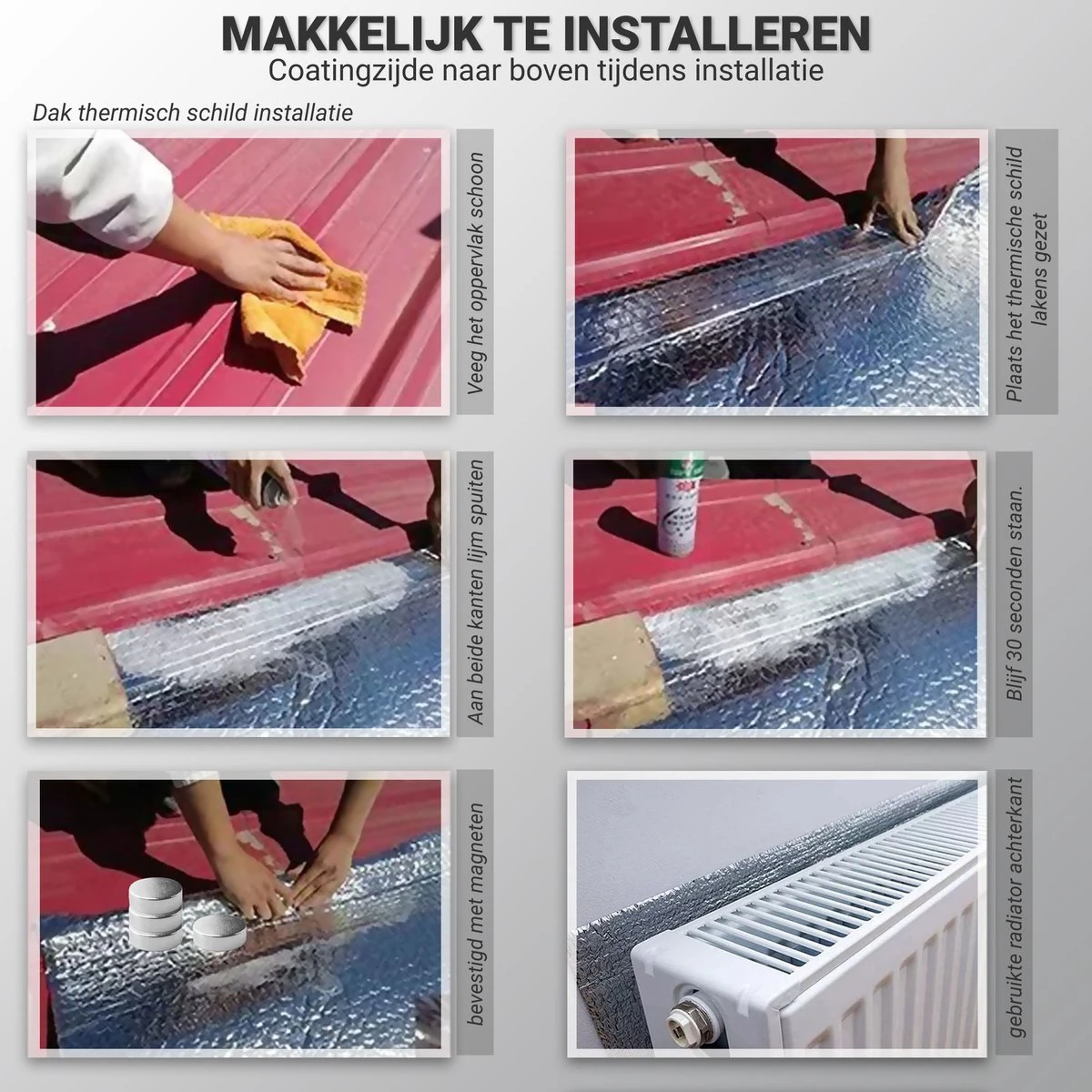 MAKKELIJK TE INSTALLEREN
Coatingzijde naar boven tijdens installatie

Dak thermisch schild installatie

Veeg het oppervlak schoon

Plaats het thermische schild lakens gezet

Aan beide kanten lijm spuiten

Blijf 30 seconden staan.

bevestigd met magneten

gebruikte radiator achterkant