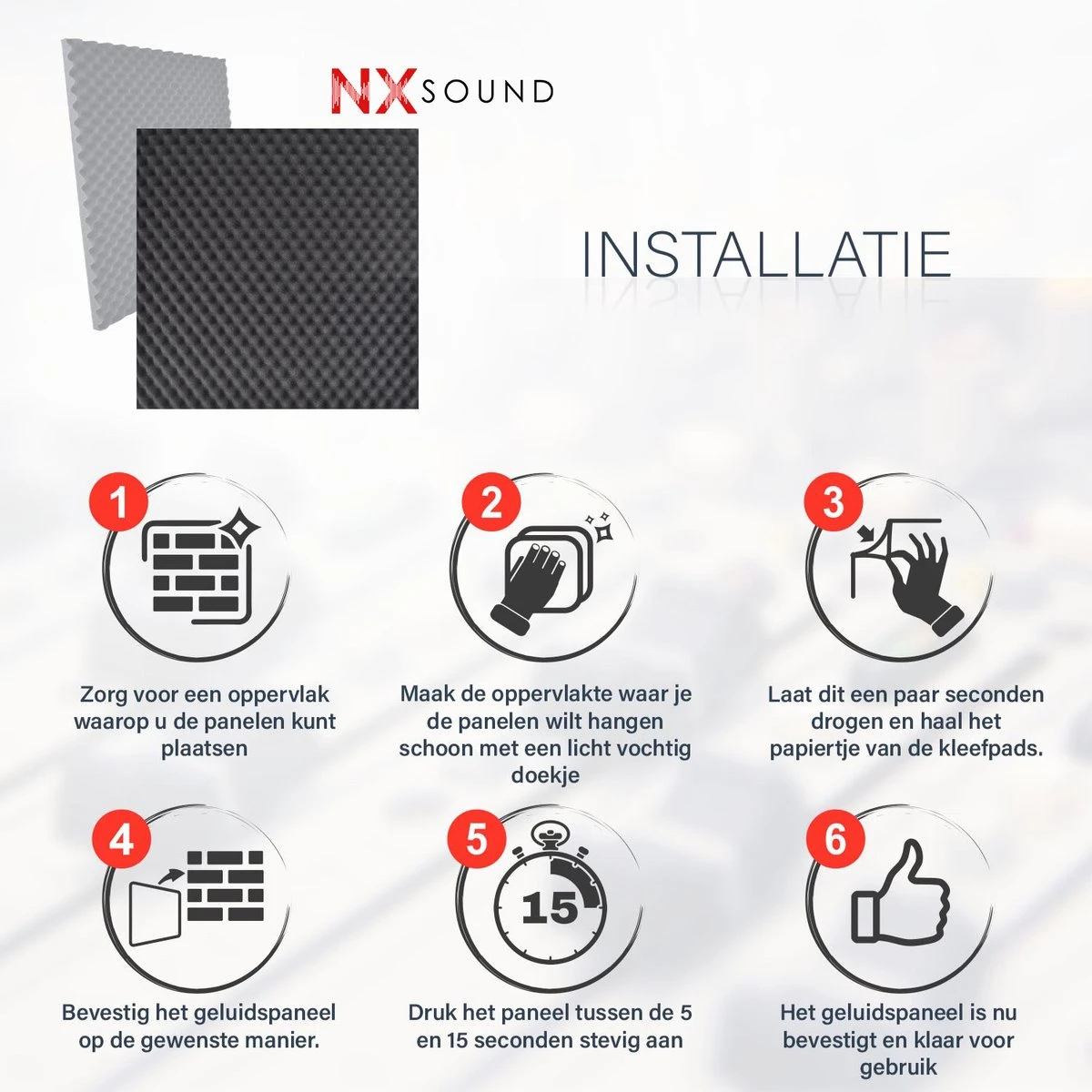 NX SOUND

INSTALLATIE

1

Zorg voor een oppervlak waarop u de panelen kunt plaatsen

2

Maak de oppervlakte waar je de panelen wilt hangen schoon met een licht vochtig doekje

3

Laat dit een paar seconden drogen en haal het papiertje van de kleefpads.

4

Bevestig het geluidspaneel op de gewenste manier.

5

15

Druk het paneel tussen de 5 en 15 seconden stevig aan

6

Het geluidspaneel is nu bevestigt en klaar voor gebruik