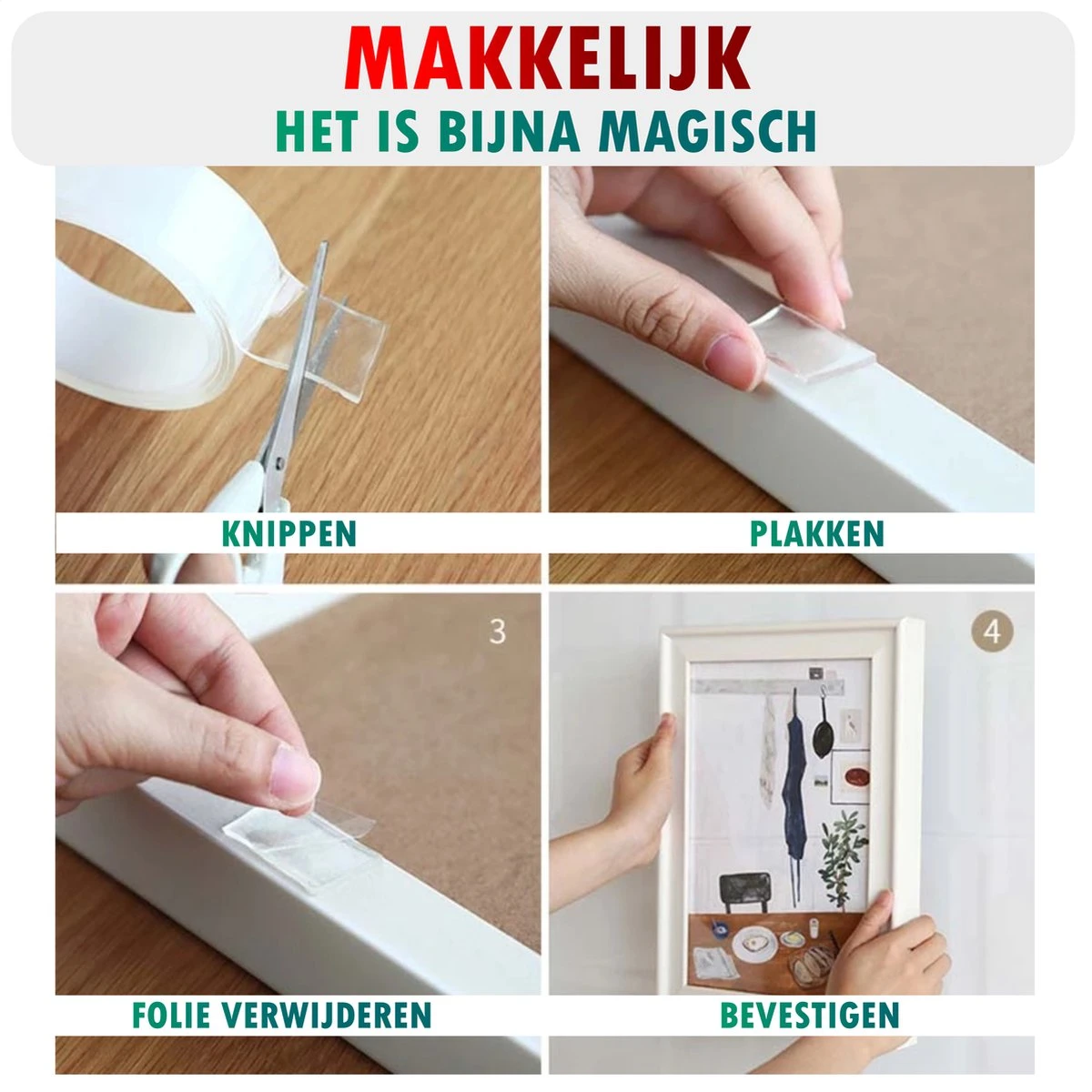 MAKKELIJK
HET IS BIJNA MAGISCH

KNIPPEN

PLAKKEN

3

FOLIE VERWIJDEREN

4

BEVESTIGEN