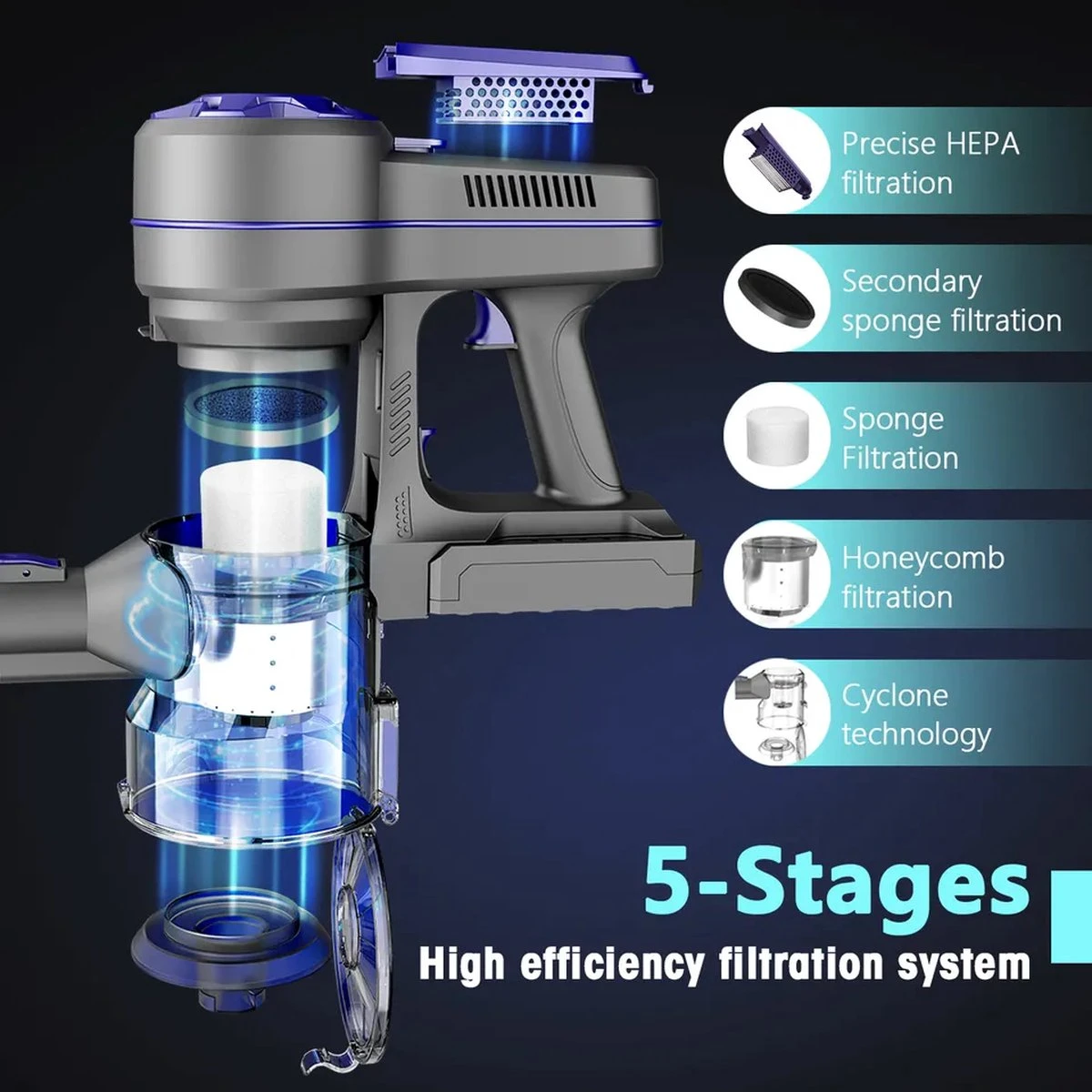 Precise HEPA filtration

Secondary sponge filtration

Sponge Filtration

Honeycomb filtration

Cyclone technology

5-Stages

High efficiency filtration system