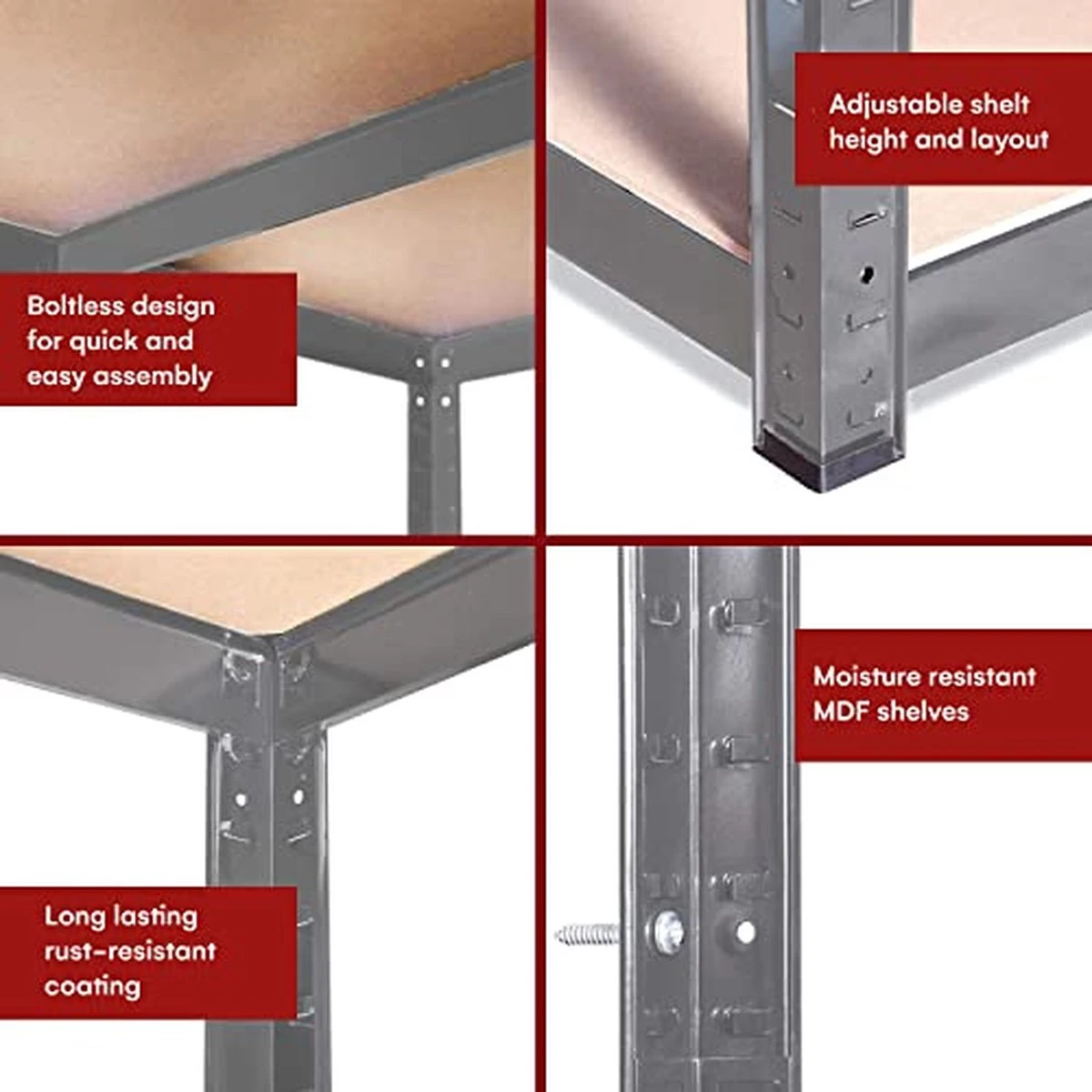 Boltless design for quick and easy assembly

Adjustable shelt height and layout

Long lasting rust-resistant coating

Moisture resistant MDF shelves