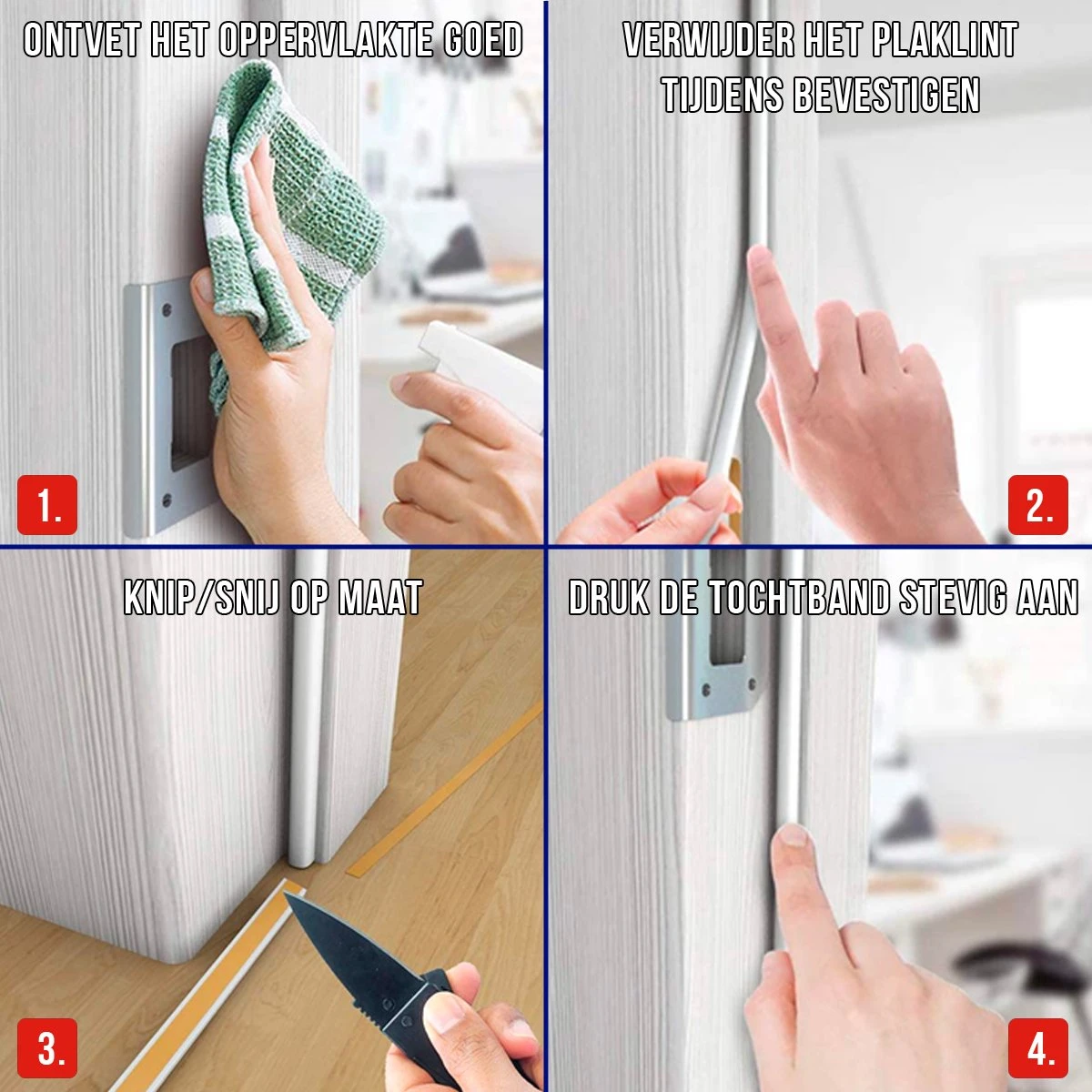 ONTVET HET OPPERVLAKTE GOED

1.

VERWIJDER HET PLAKLINT TIJDENS BEVESTIGEN

2.

KNIP/SNIJ OP MAAT

3.

DRUK DE TOCHTBAND STEVIG AAN

4.