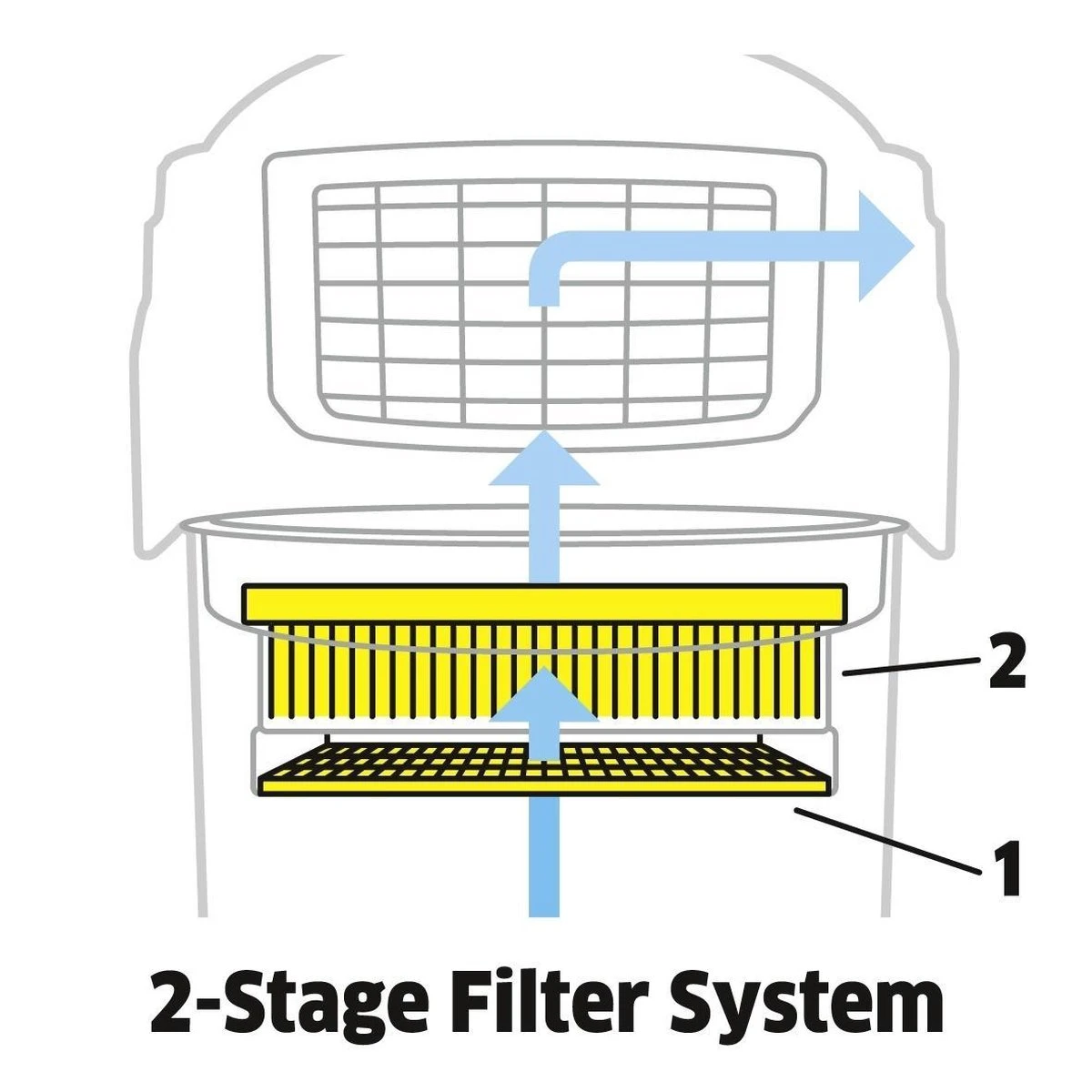 2

1

2-Stage Filter System