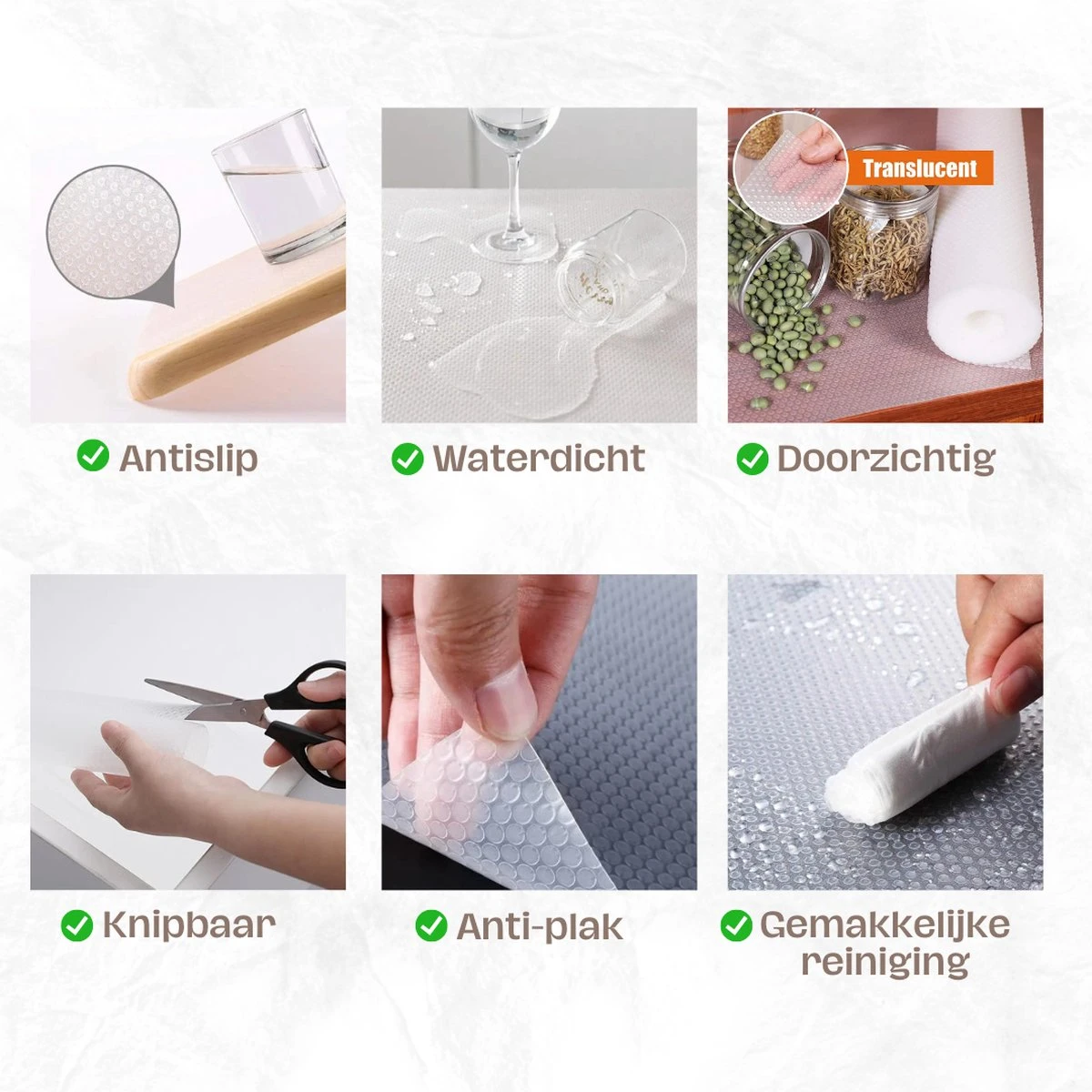 Translucent

Antislip

Waterdicht

Doorzichtig

Knipbaar

Anti-plak

Gemakkelijke reiniging