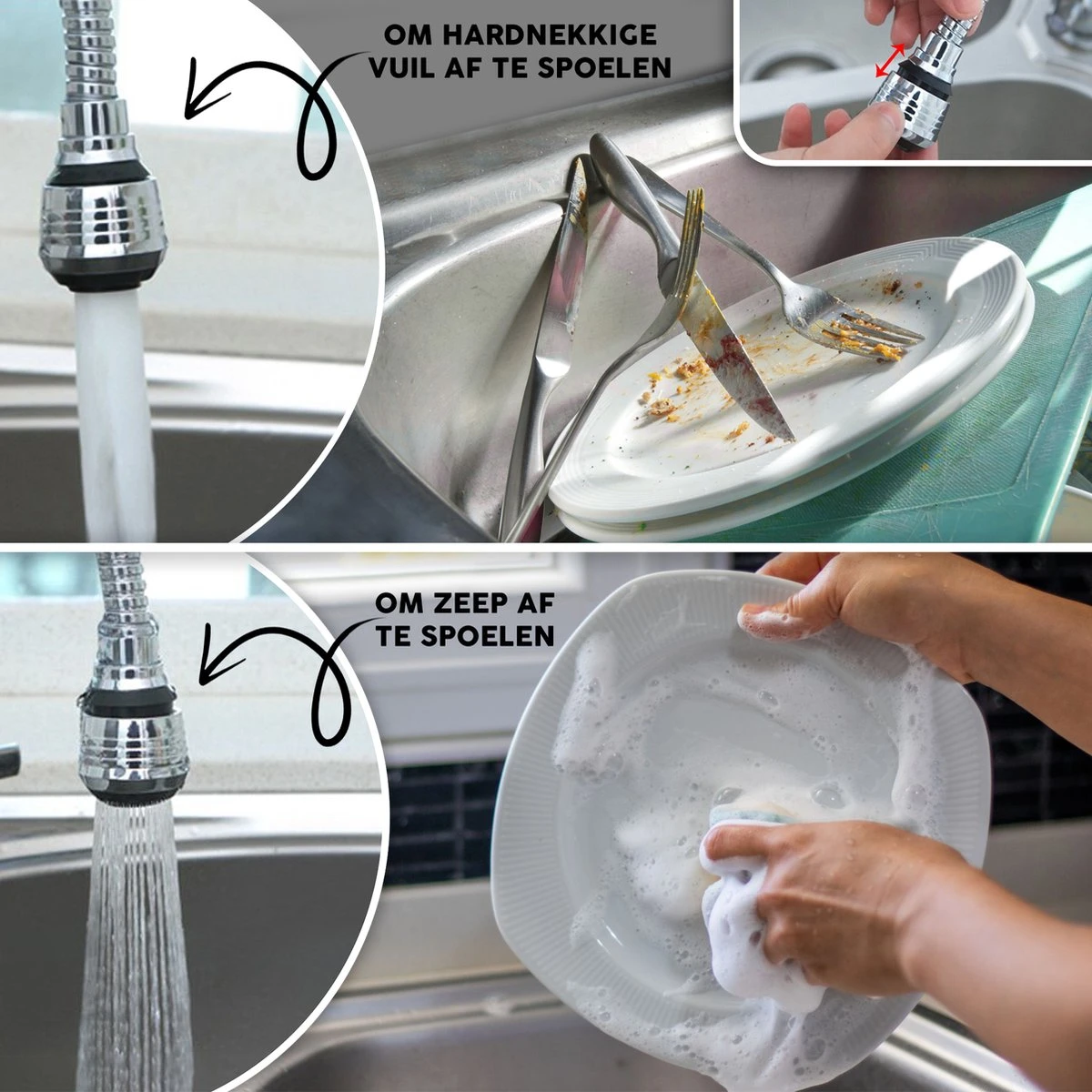 OM HARDNEKKIGE VUIL AF TE SPOELEN

OM ZEEP AF TE SPOELEN