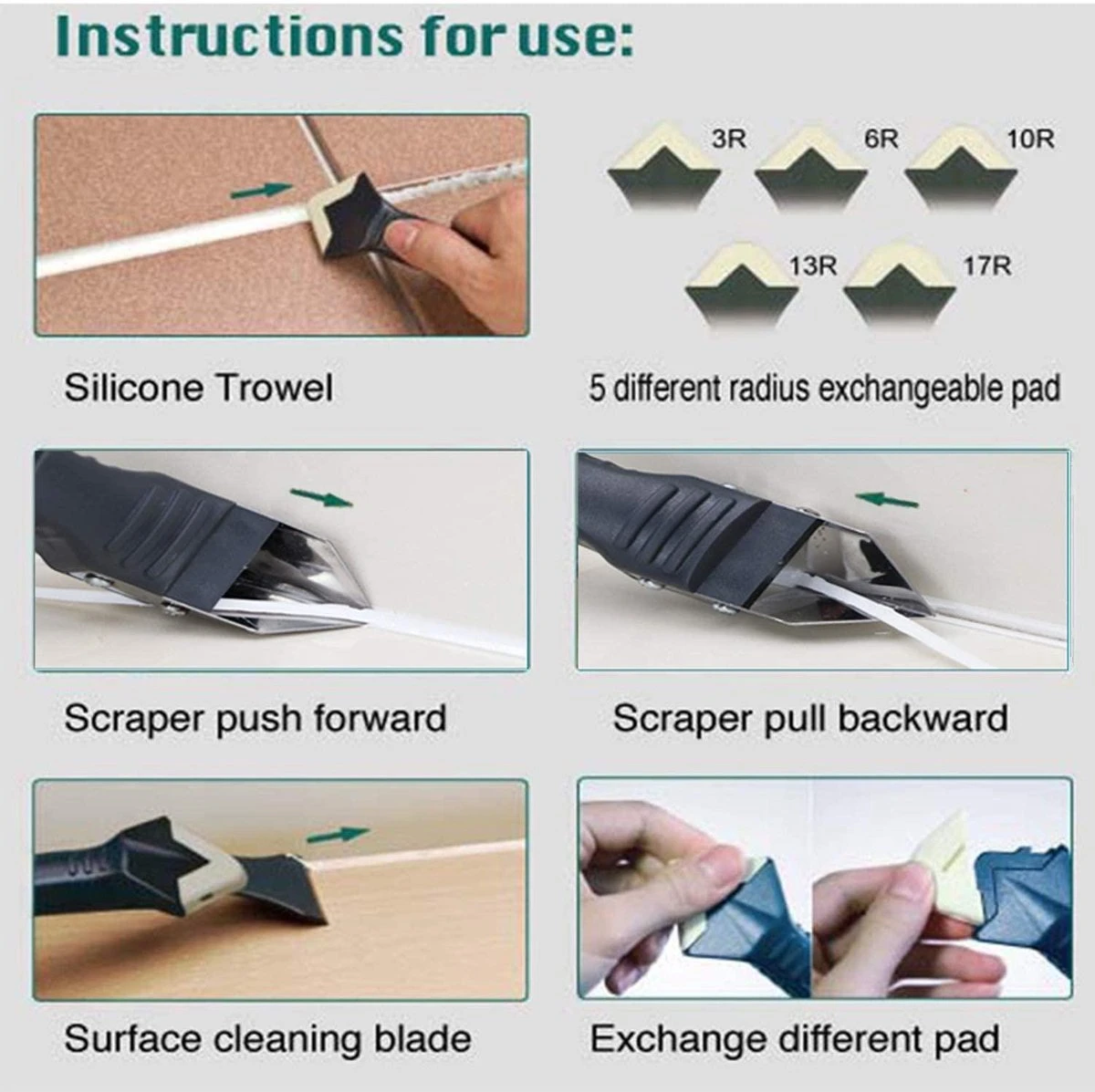 Instructions for use:

3R 6R 10R

13R 17R

Silicone Trowel

5 different radius exchangeable pad

Scraper push forward

Scraper pull backward

Surface cleaning blade

Exchange different pad