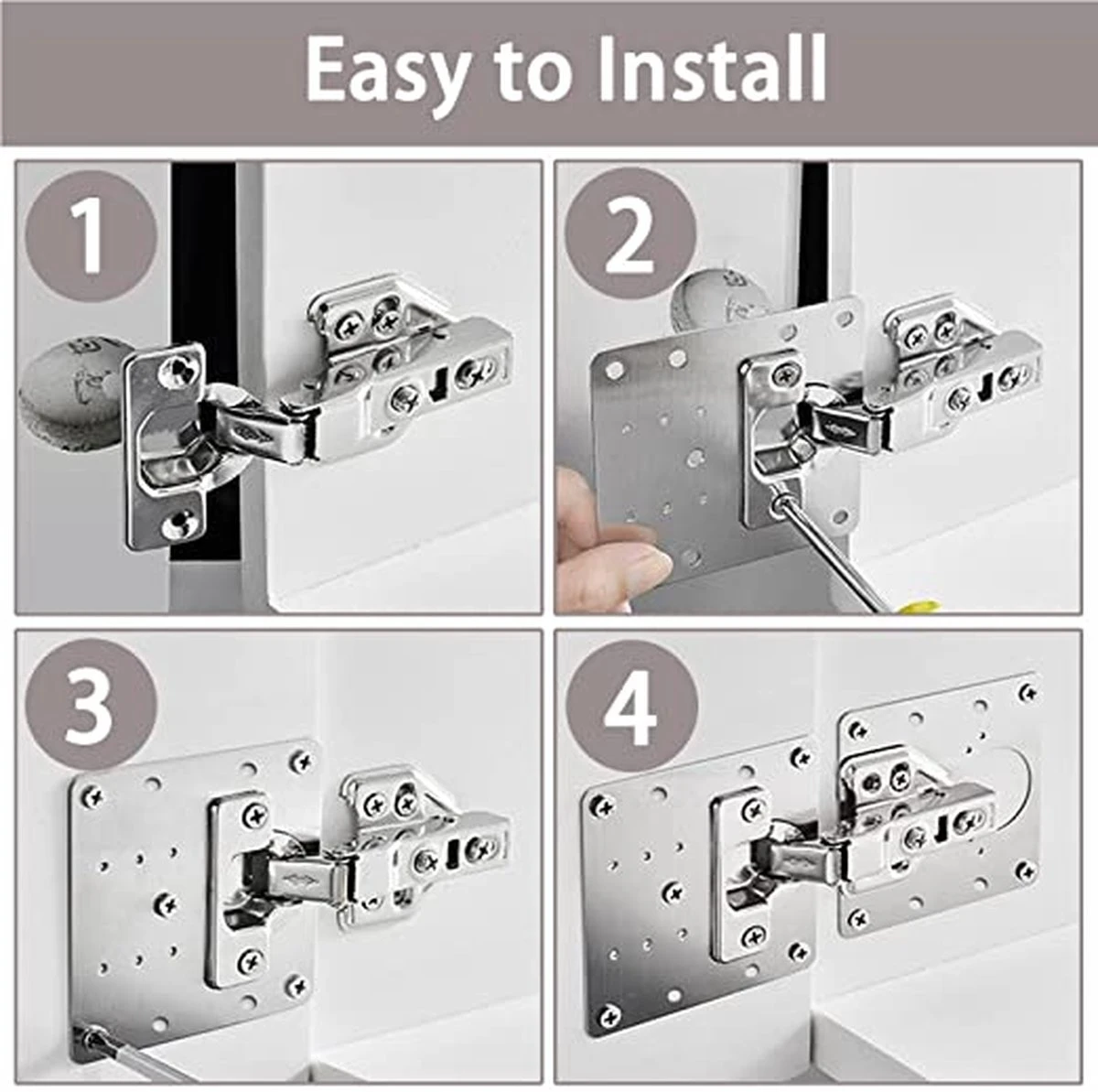 Easy to Install

1

2

3

4