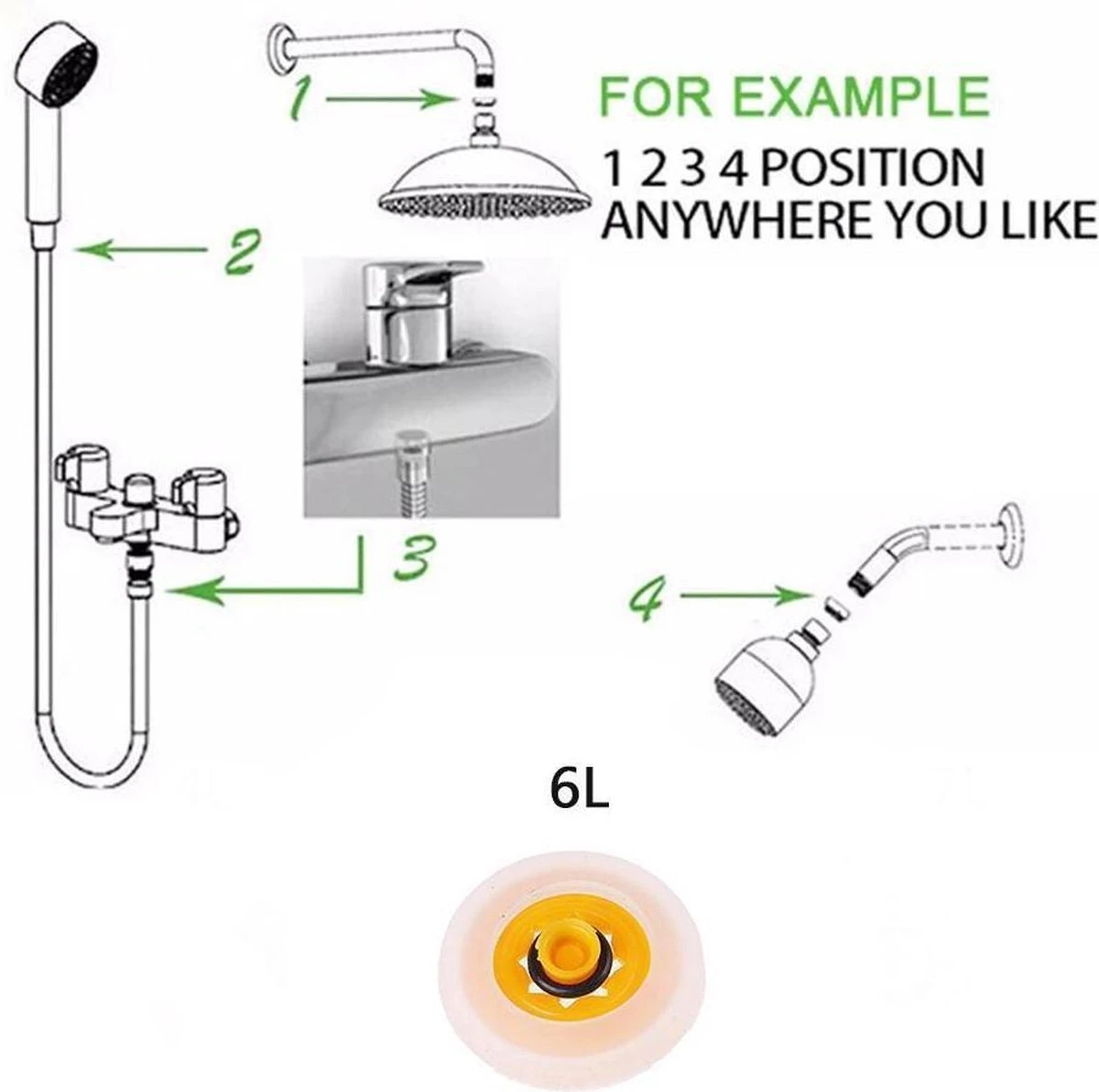 1

FOR EXAMPLE
1 2 3 4 POSITION
ANYWHERE YOU LIKE

2

3

4

6L