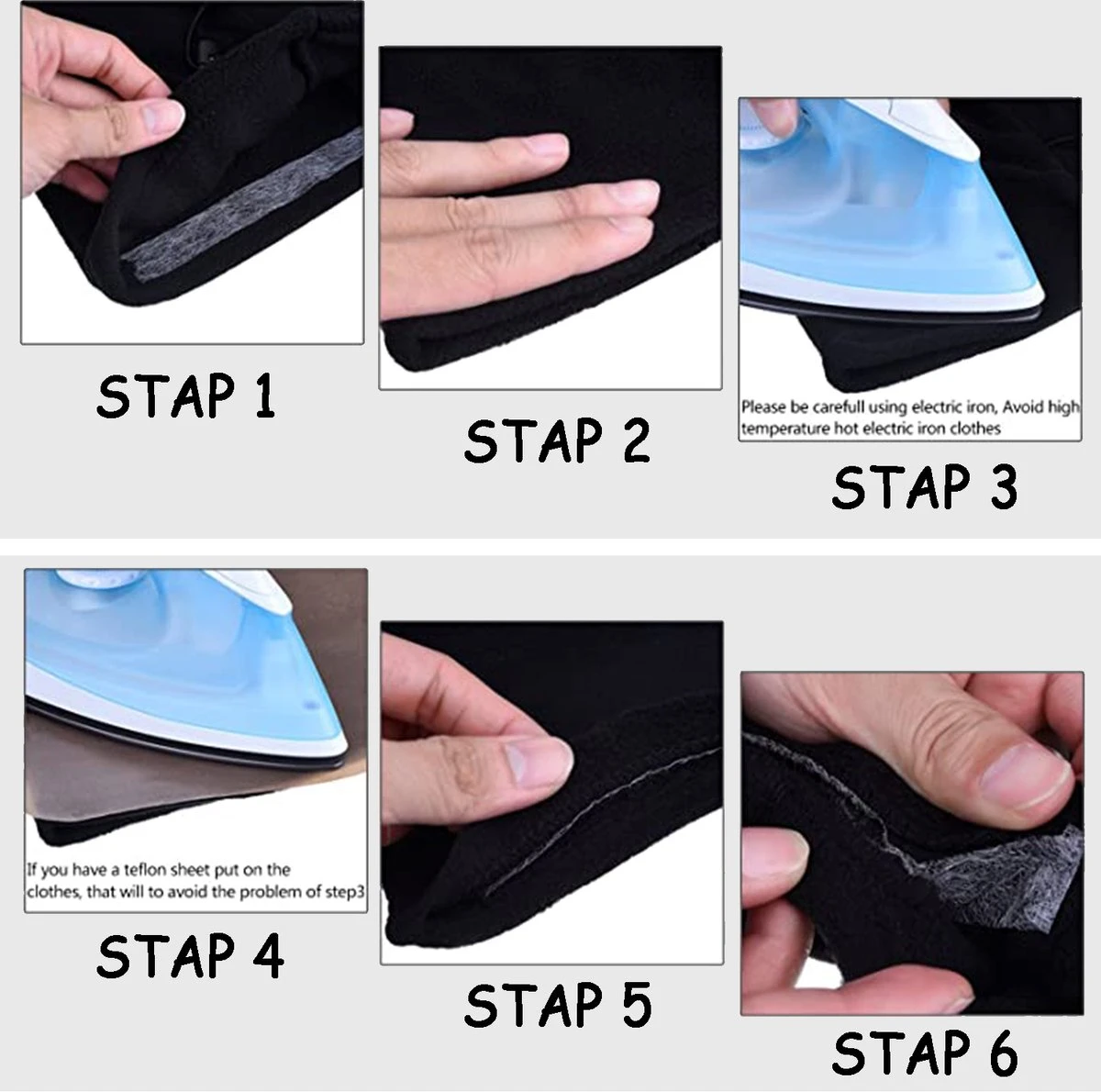 STAP 1

STAP 2

Please be carefull using electric iron, Avoid high temperature hot electric iron clothes

STAP 3

If you have a teflon sheet put on the clothes, that will to avoid the problem of step3

STAP 4

STAP 5

STAP 6