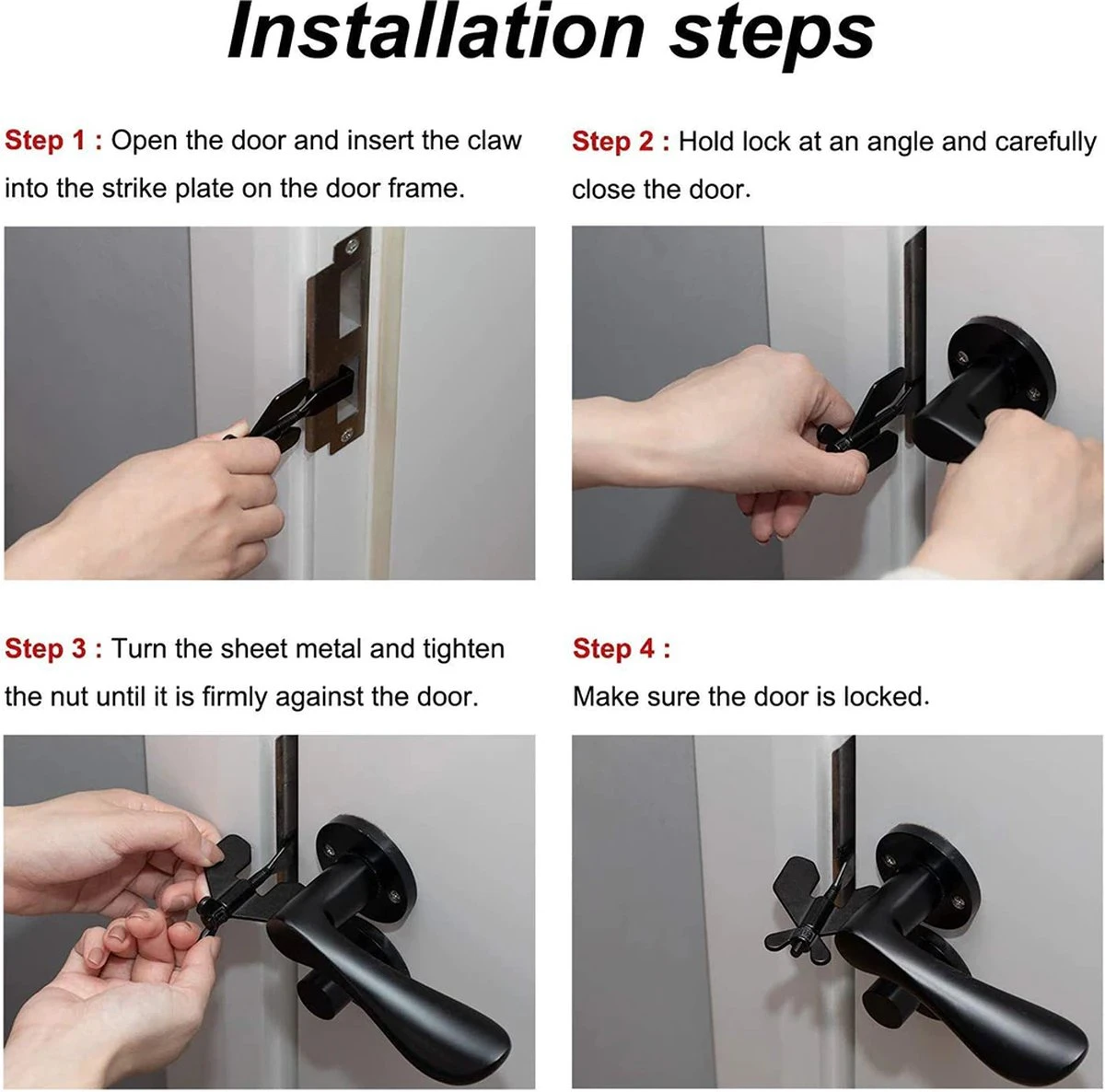 Installation steps

Step 1 : Open the door and insert the claw into the strike plate on the door frame.

Step 2 : Hold lock at an angle and carefully close the door.

Step 3 : Turn the sheet metal and tighten the nut until it is firmly against the door.

Step 4 :
Make sure the door is locked.