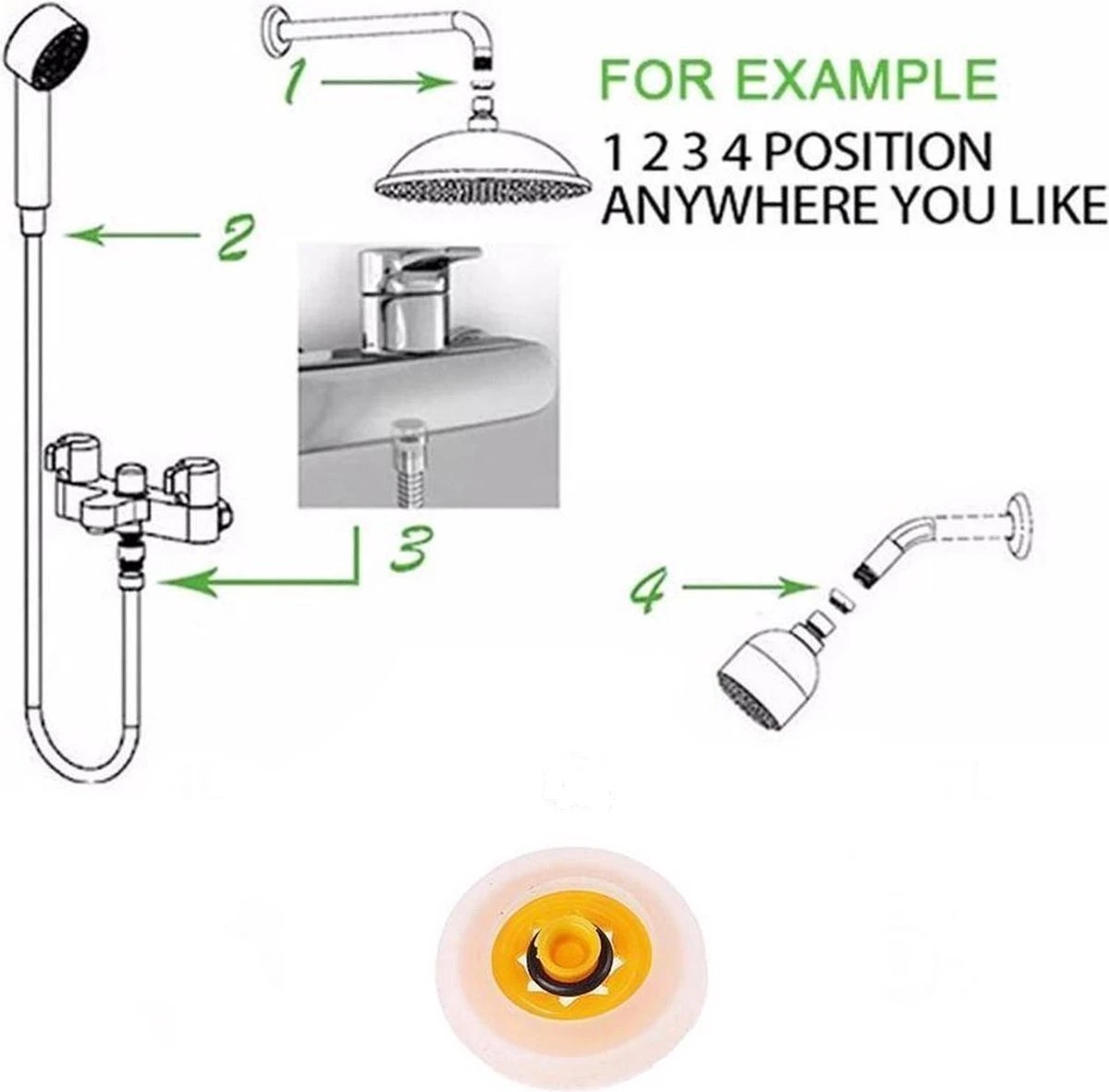 1

FOR EXAMPLE

1 2 3 4 POSITION
ANYWHERE YOU LIKE

2

3

4