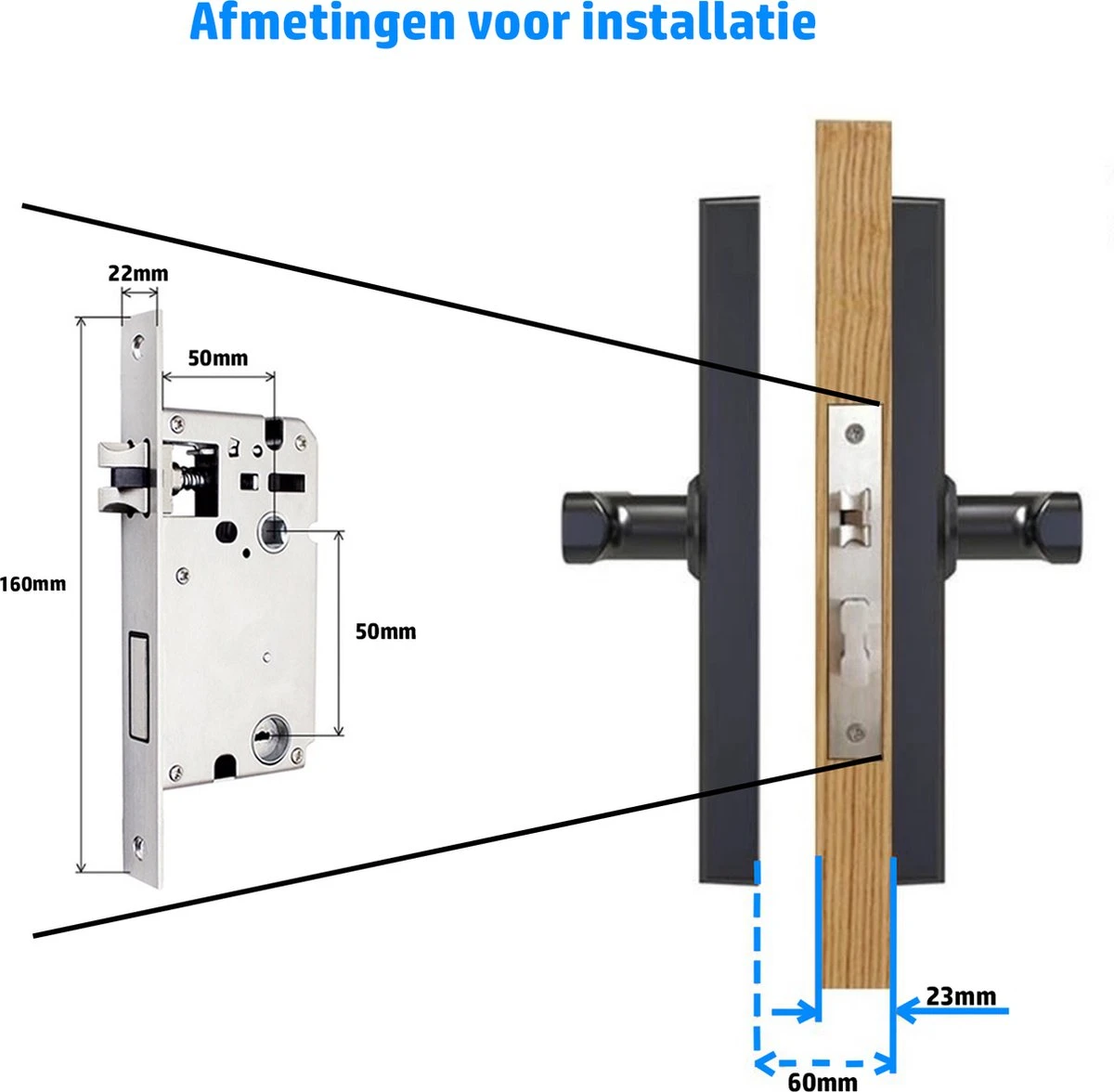 Afmetingen voor installatie

22mm

50mm

160mm

50mm

23mm

60mm