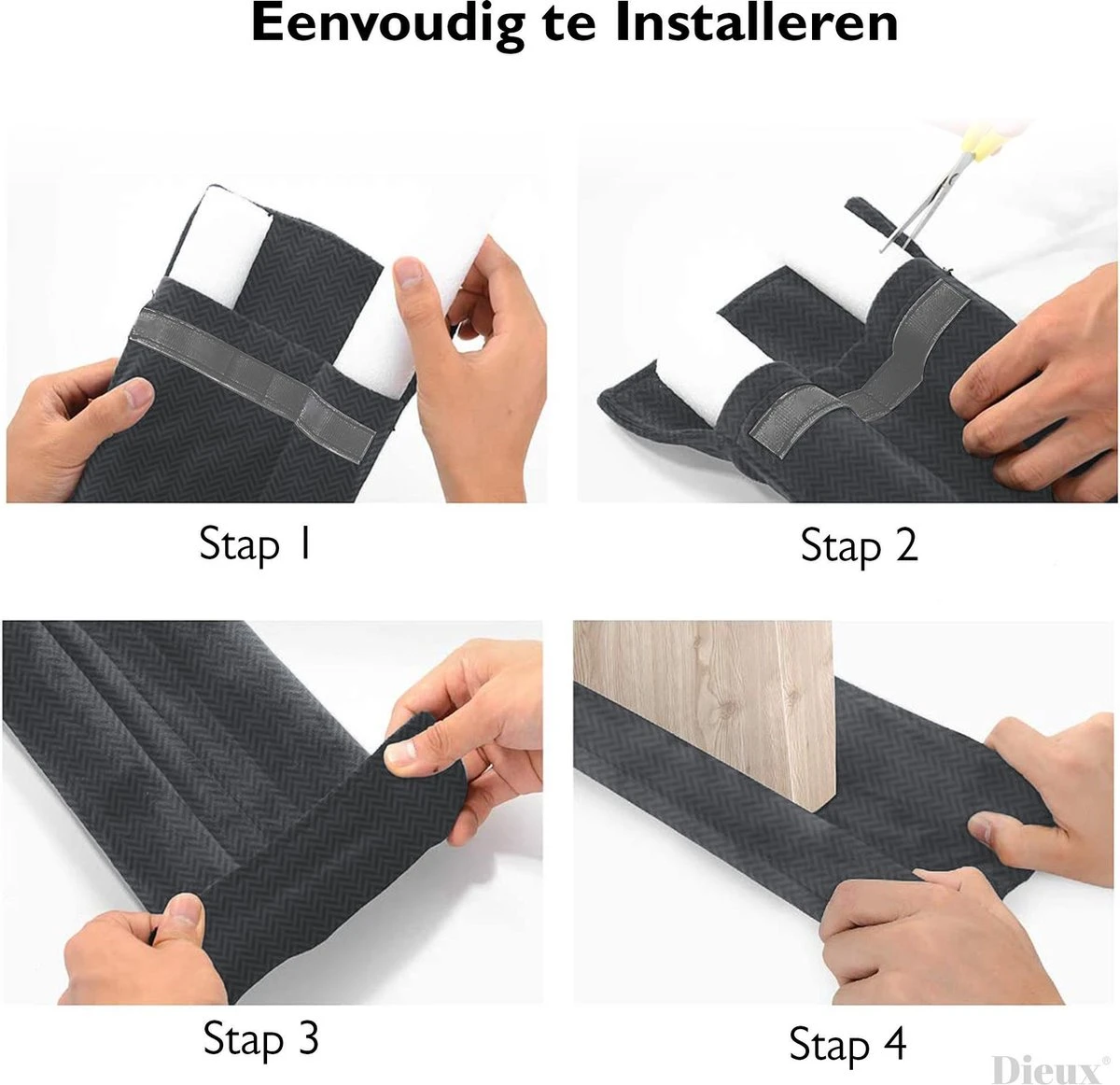 Eenvoudig te Installeren

Stap 1

Stap 2

Stap 3

Stap 4

Dieux®