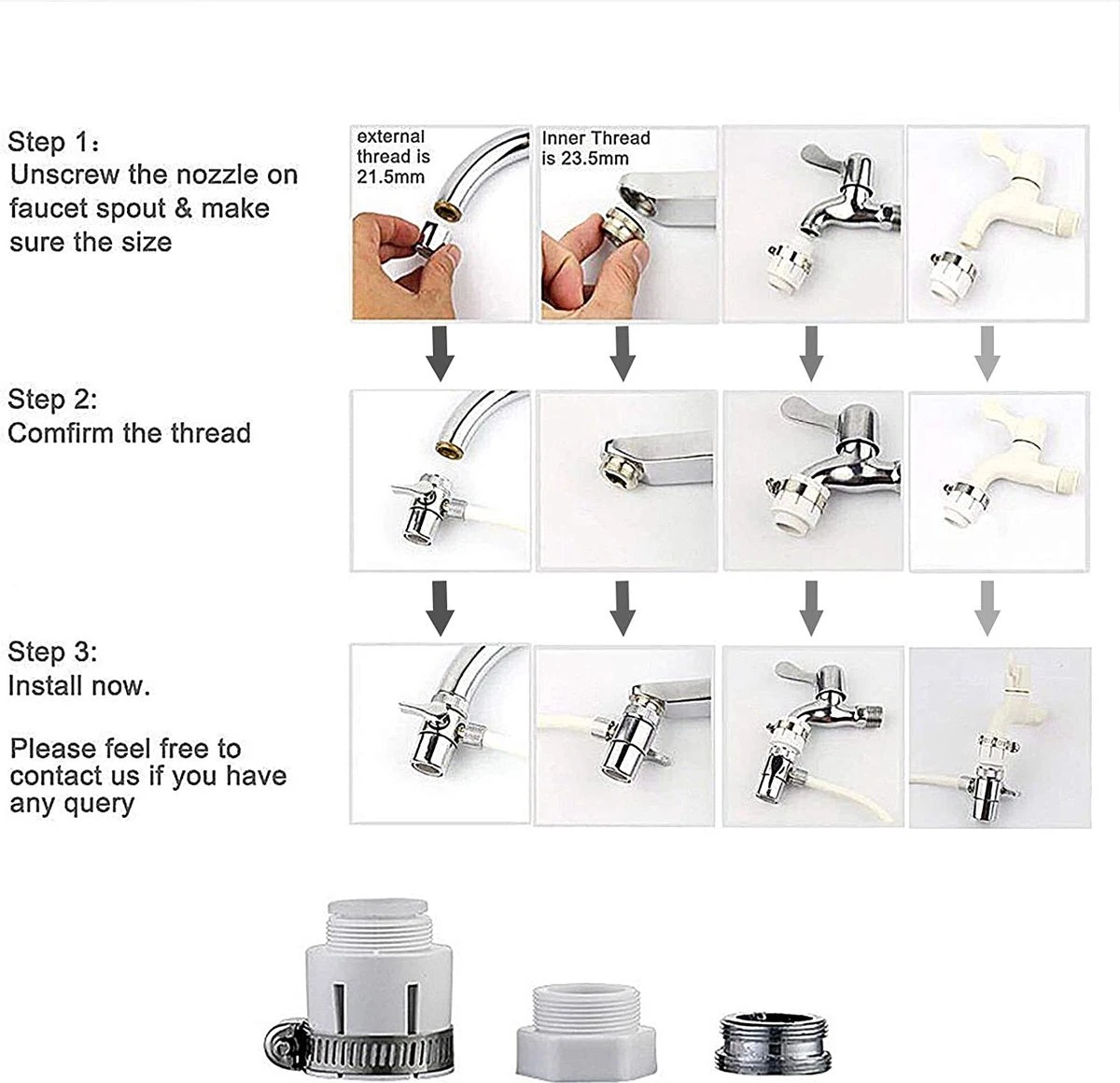 Step 1:
Unscrew the nozzle on faucet spout & make sure the size

external thread is 21.5mm

Inner Thread is 23.5mm

Step 2:
Comfirm the thread

Step 3:
Install now.

Please feel free to contact us if you have any query