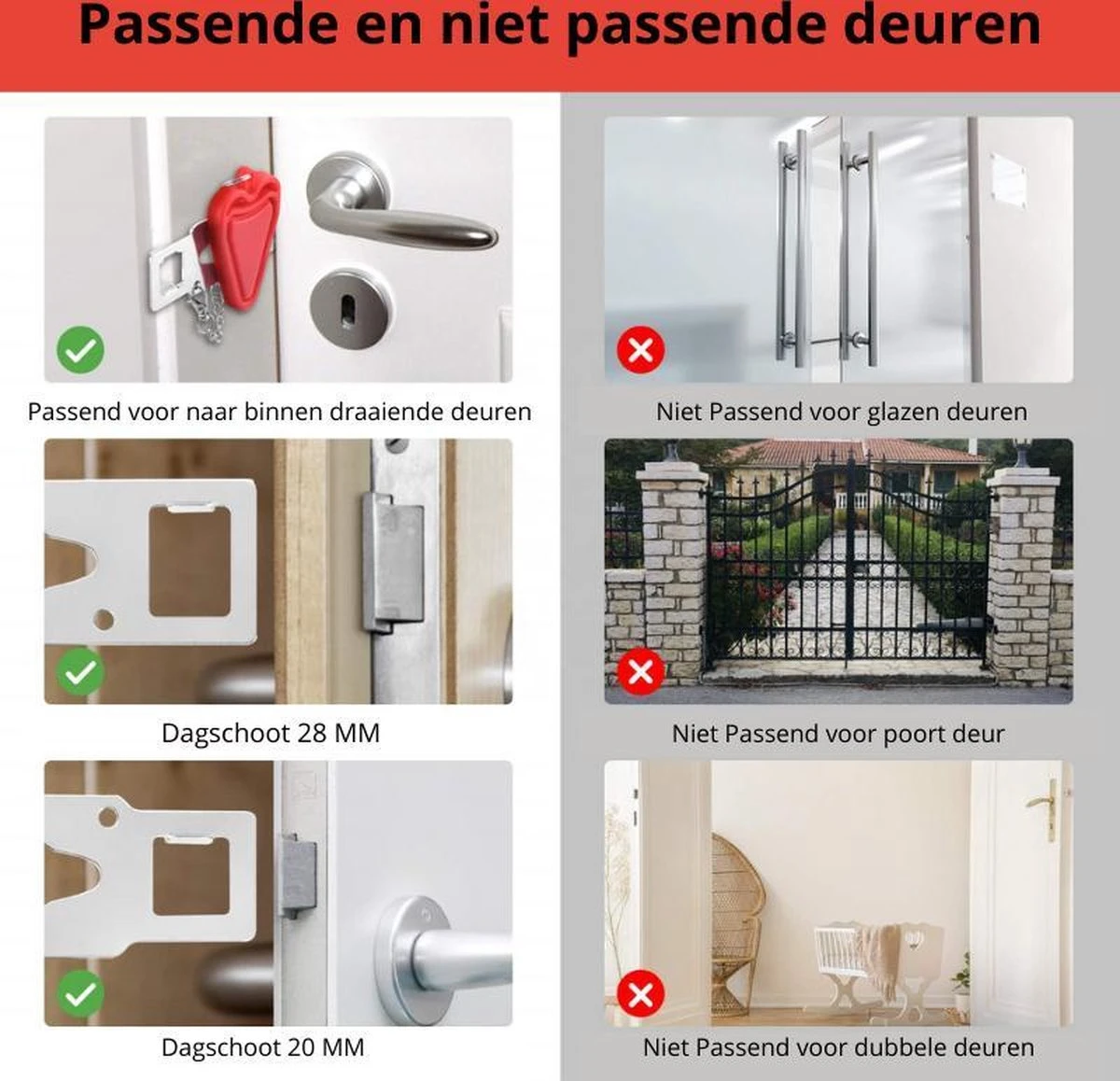 Passende en niet passende deuren

Passend voor naar binnen draaiende deuren

Dagschoot 28 MM

Dagschoot 20 MM

Niet Passend voor glazen deuren

Niet Passend voor poort deur

Niet Passend voor dubbele deuren