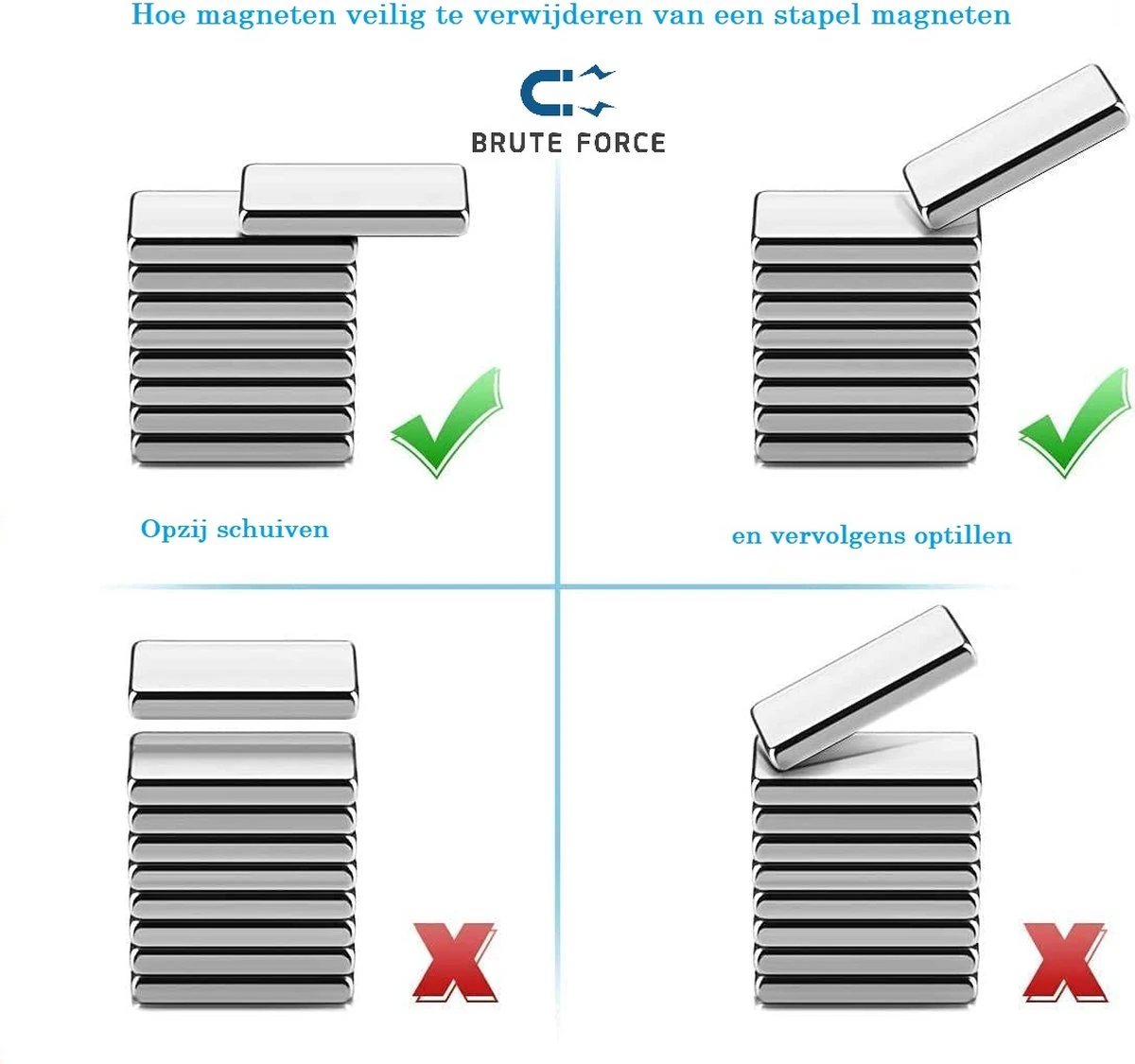 Hoe magneten veilig te verwijderen van een stapel magneten

BRUTE FORCE

Opzij schuiven

en vervolgens optillen