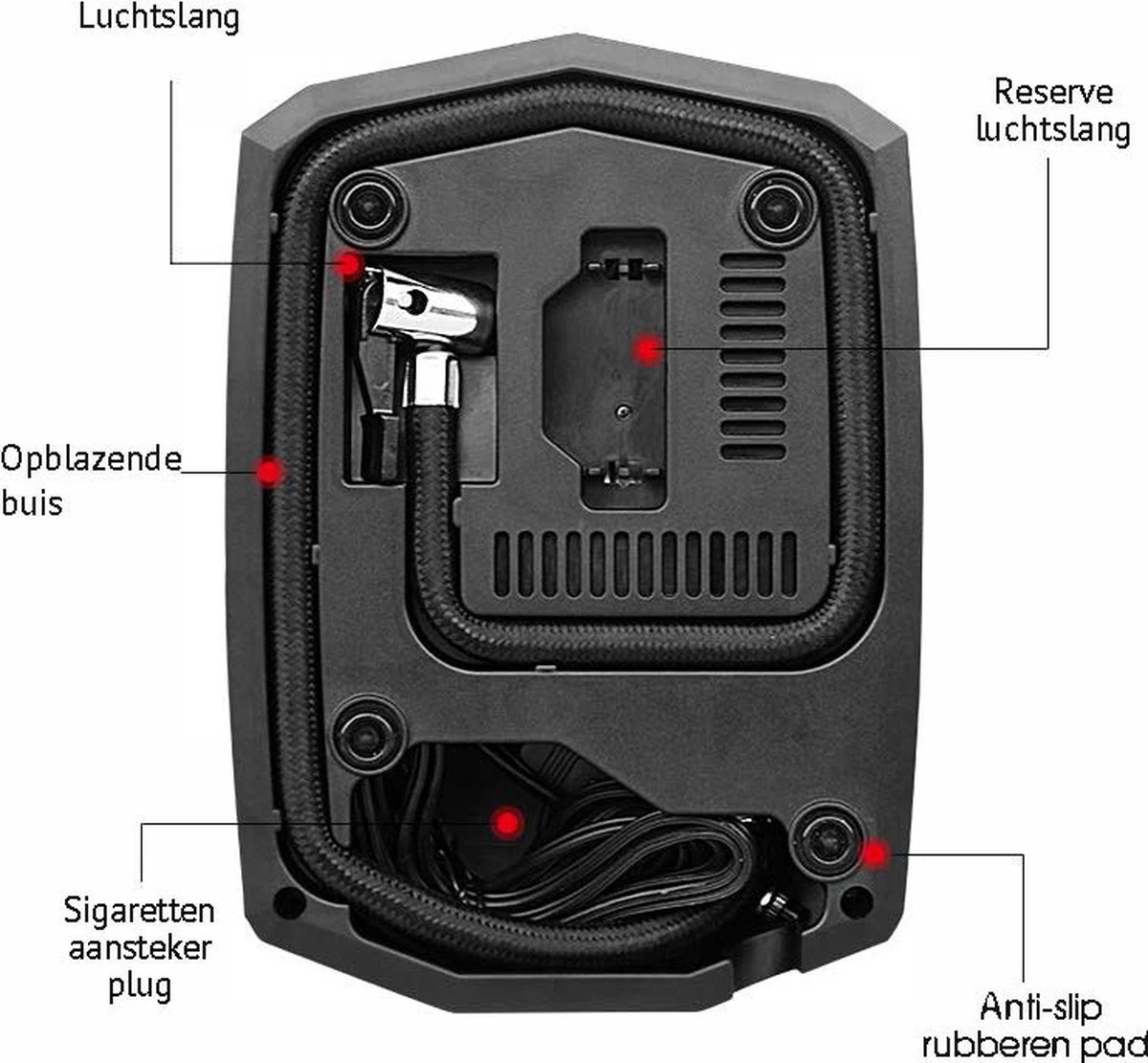 Luchtslang

Reserve luchtslang

Opblazende buis

Sigaretten aansteker plug

Anti-slip rubberen pad