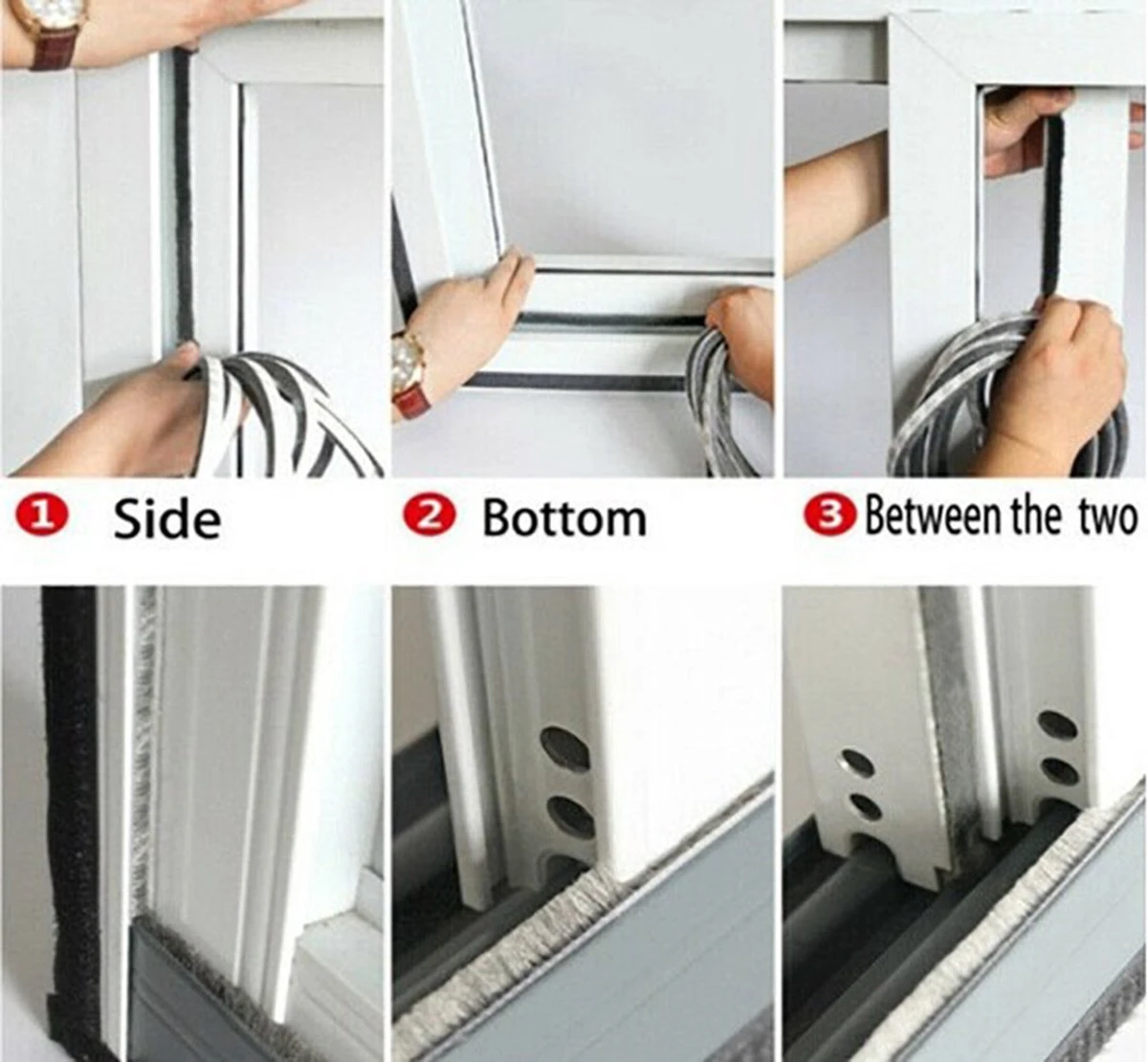 1 Side

2 Bottom

3 Between the two