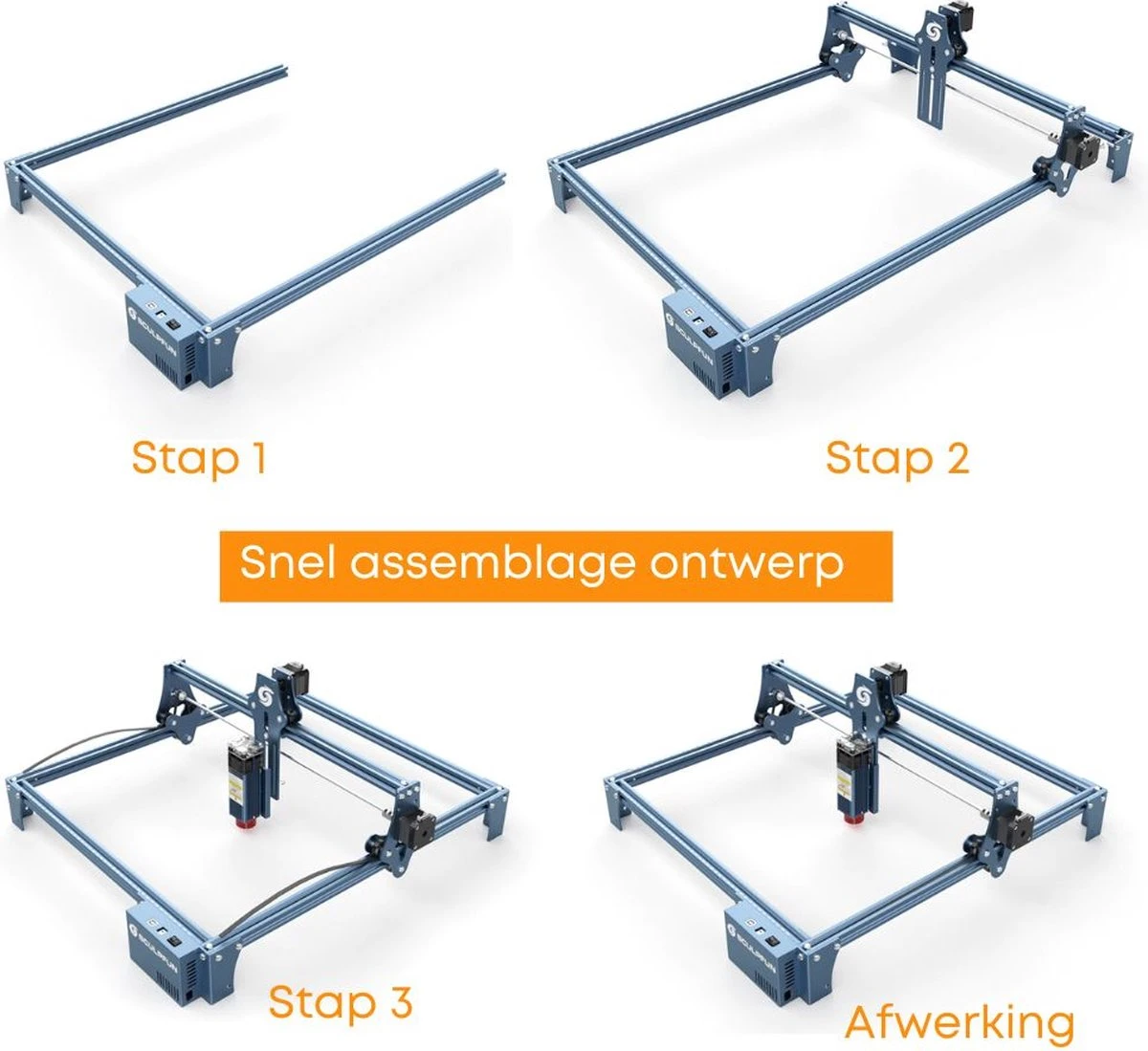 SCULPFUN

Stap 1

SCULPFUN

Stap 2

Snel assemblage ontwerp

SCULPFUN

Stap 3

SCULPFUN

Afwerking