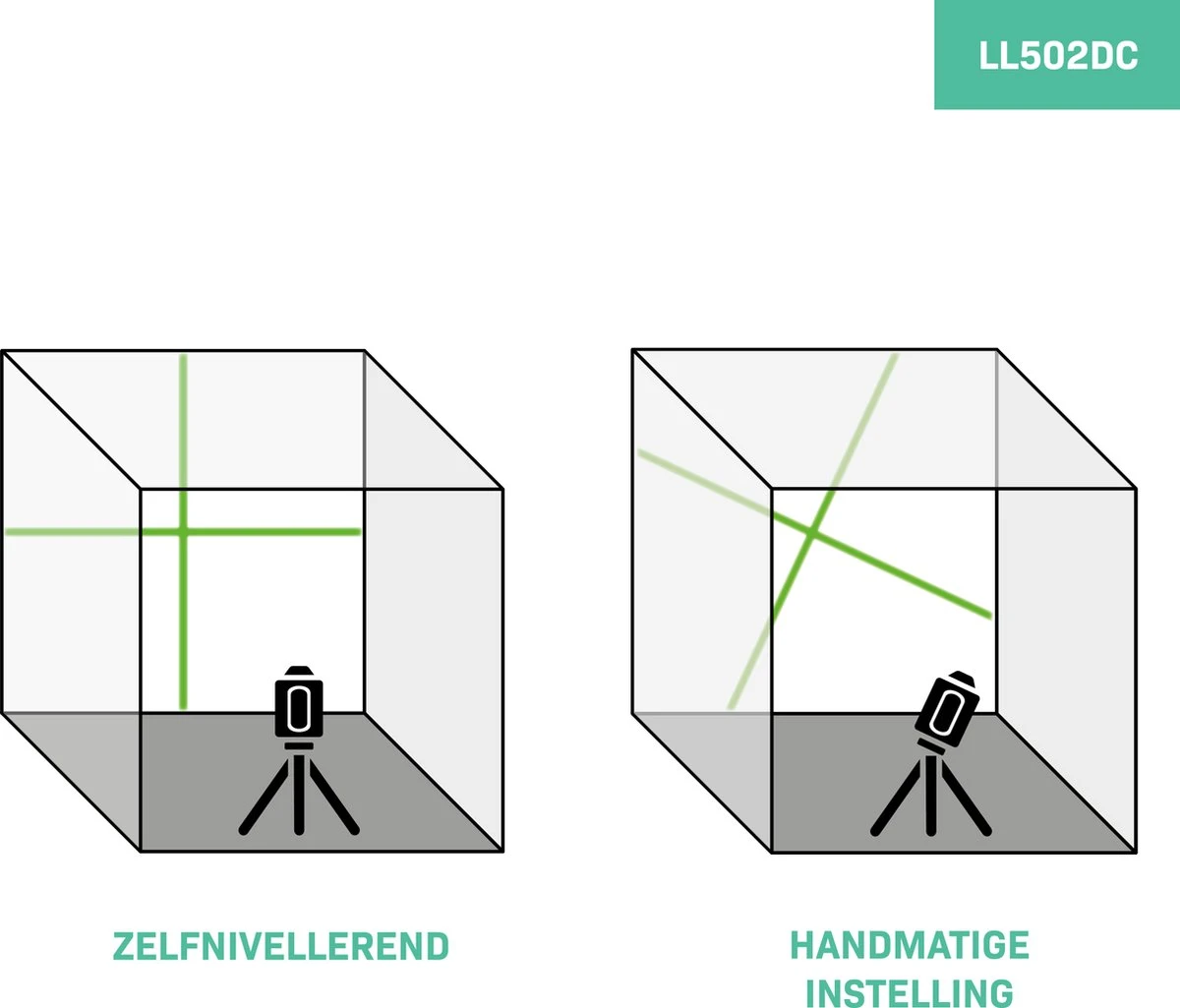 LL502DC

ZELFNIVELLEREND

HANDMATIGE INSTELLING