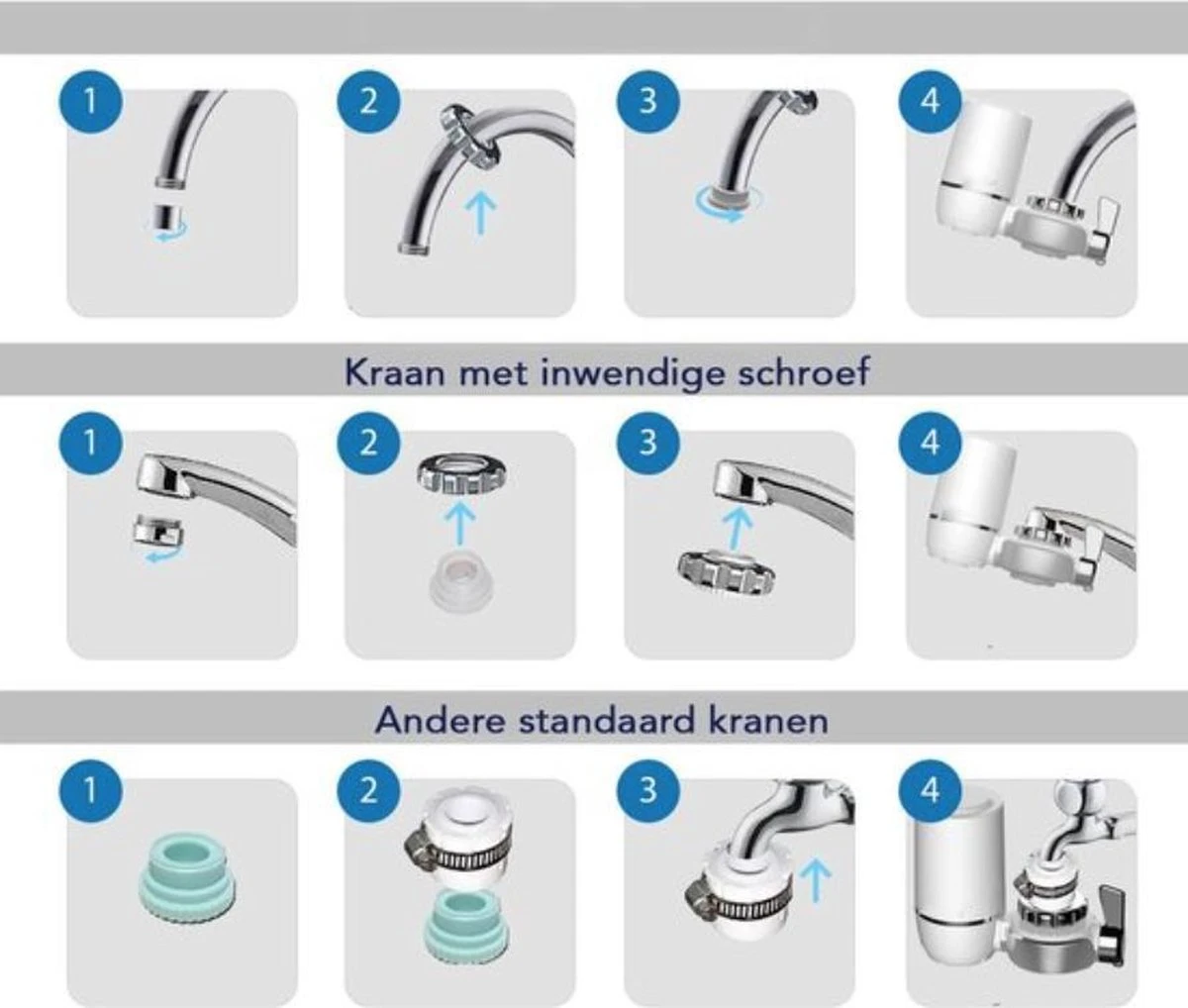 1
2
3
4

Kraan met inwendige schroef

1
2
3
4

Andere standaard kranen

1
2
3
4