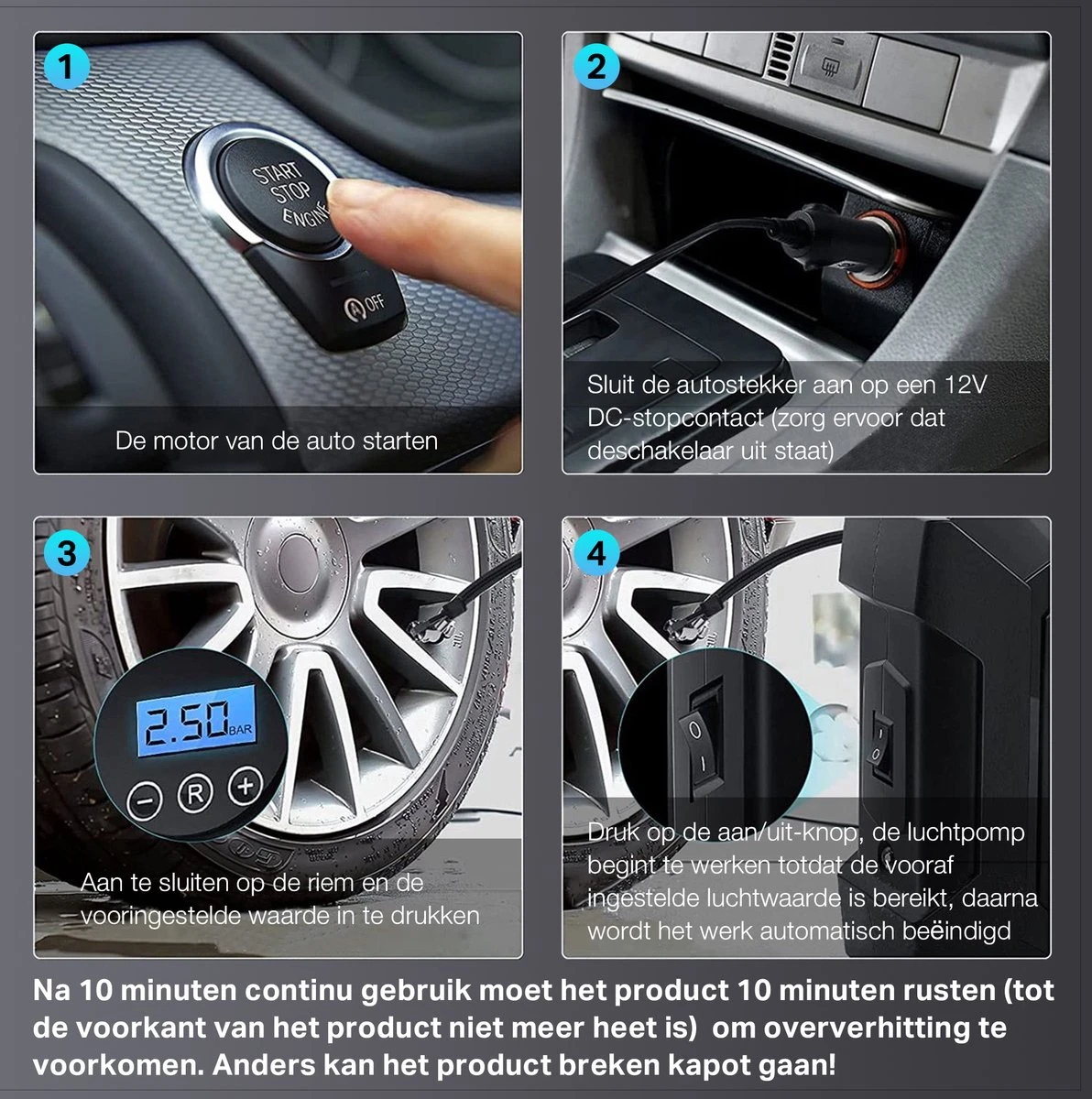 1

START STOP ENGINE

A OFF

De motor van de auto starten

2

Sluit de autostekker aan op een 12V DC-stopcontact (zorg ervoor dat deschakelaar uit staat)

3

2.50 BAR

− R +

Aan te sluiten op de riem en de vooringestelde waarde in te drukken

4

Druk op de aan/uit-knop, de luchtpomp begint te werken totdat de vooraf ingestelde luchtwaarde is bereikt, daarna wordt het werk automatisch beëindigd

Na 10 minuten continu gebruik moet het product 10 minuten rusten (tot de voorkant van het product niet meer heet is) om oververhitting te voorkomen. Anders kan het product breken kapot gaan!