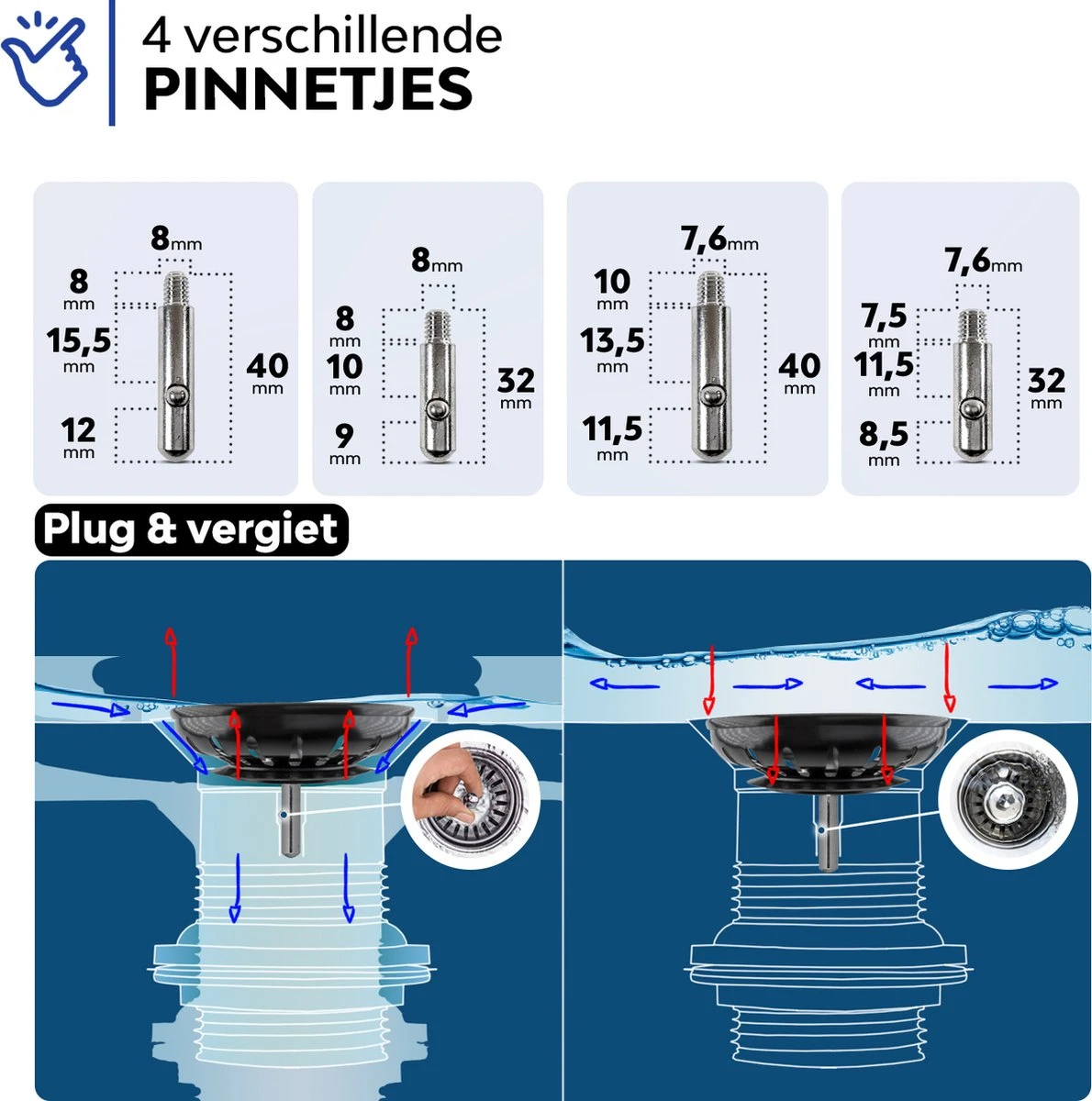 4 verschillende
PINNETJES

8mm
8 mm
15,5 mm
12 mm
40 mm

8mm
8 mm
10 mm
9 mm
32 mm

7,6mm
10 mm
13,5 mm
11,5 mm
40 mm

7,6mm
7,5 mm
11,5 mm
8,5 mm
32 mm

Plug & vergiet