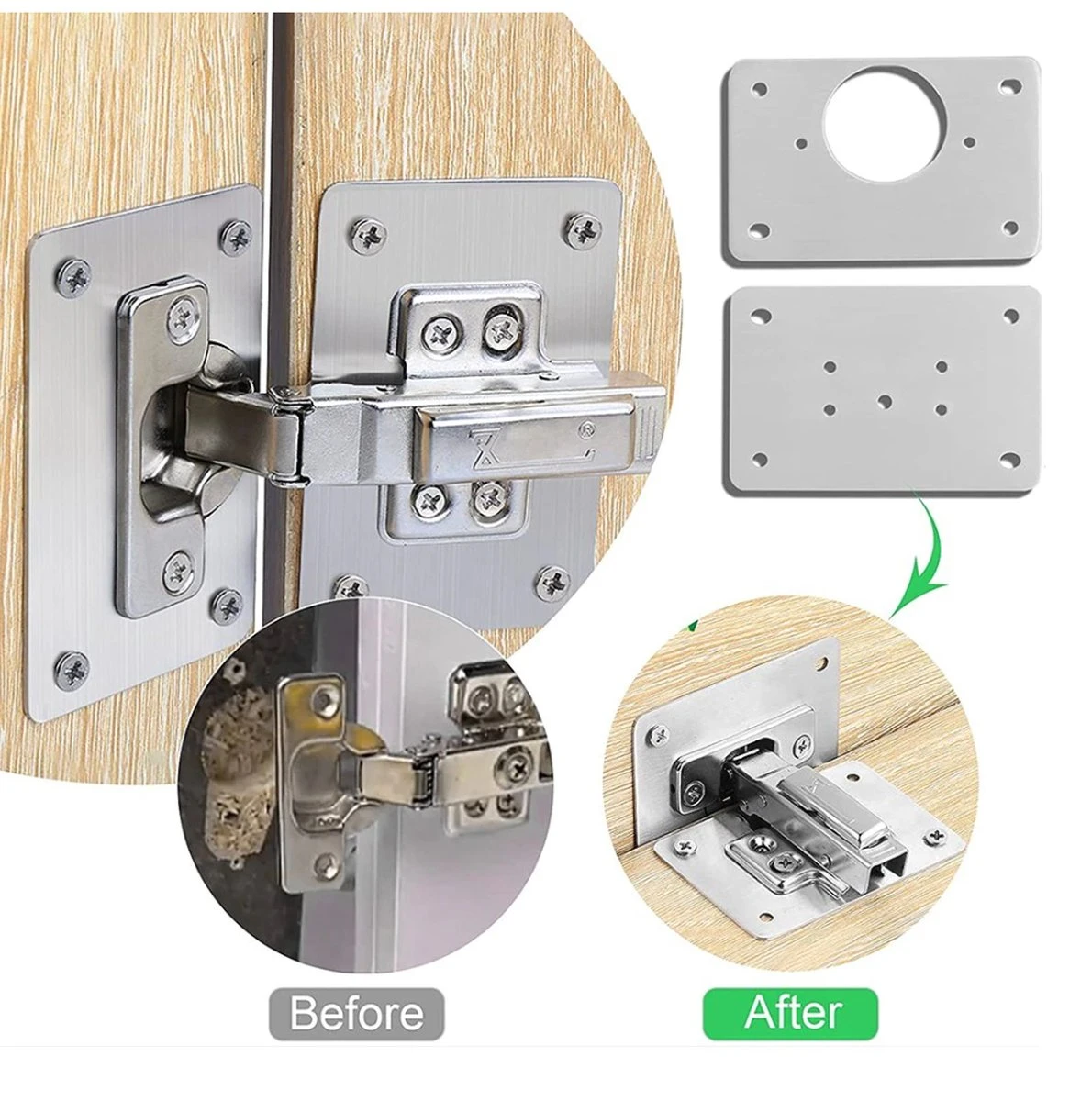 Before

After