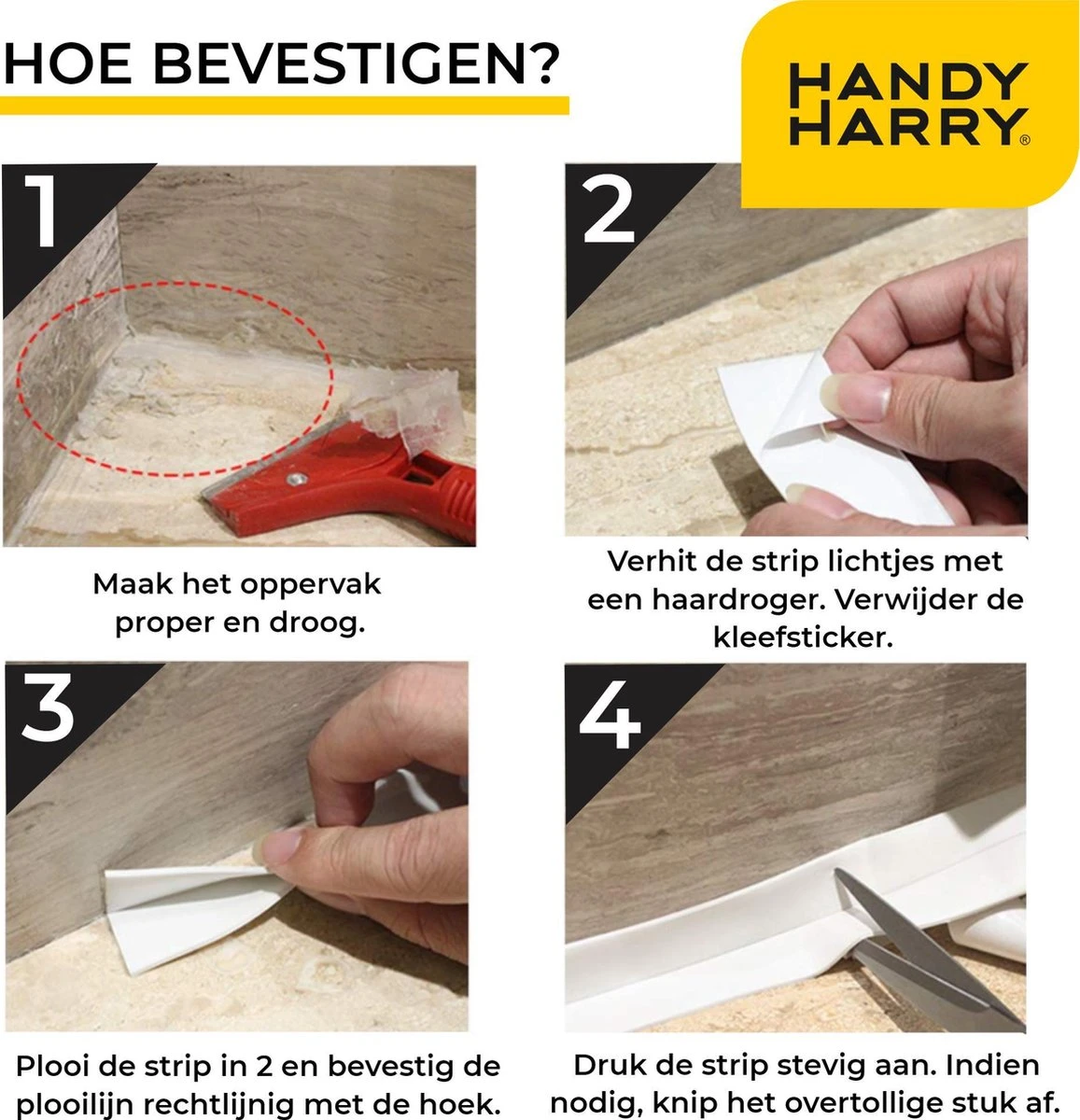 HOE BEVESTIGEN?

HANDY HARRY®

1

Maak het oppervak proper en droog.

2

Verhit de strip lichtjes met een haardroger. Verwijder de kleefsticker.

3

Plooi de strip in 2 en bevestig de plooilijn rechtlijnig met de hoek.

4

Druk de strip stevig aan. Indien nodig, knip het overtollige stuk af.