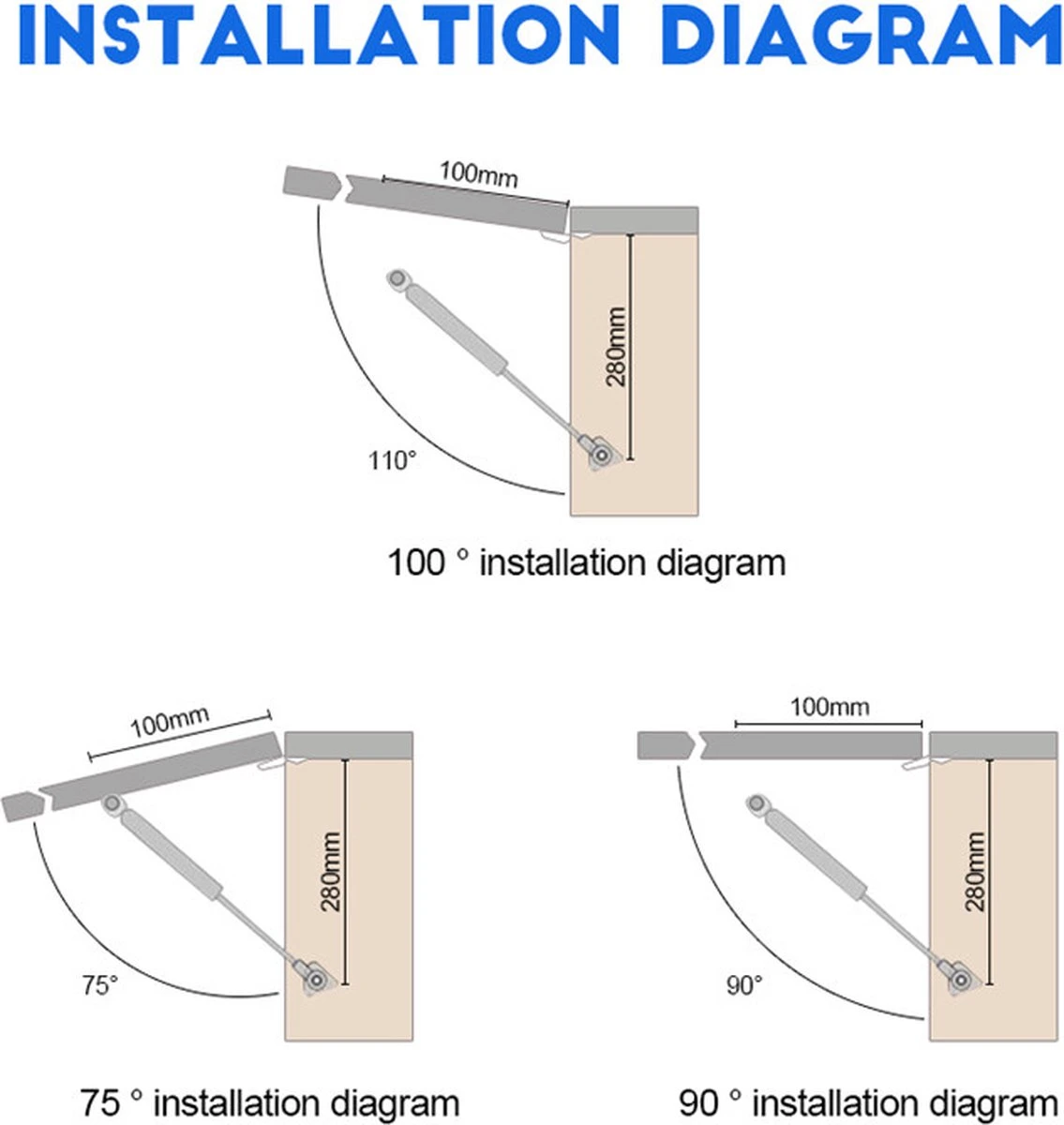 INSTALLATION DIAGRAM

100mm

280mm

110°

100 ° installation diagram

100mm

280mm

75°

75 ° installation diagram

100mm

280mm

90°

90 ° installation diagram