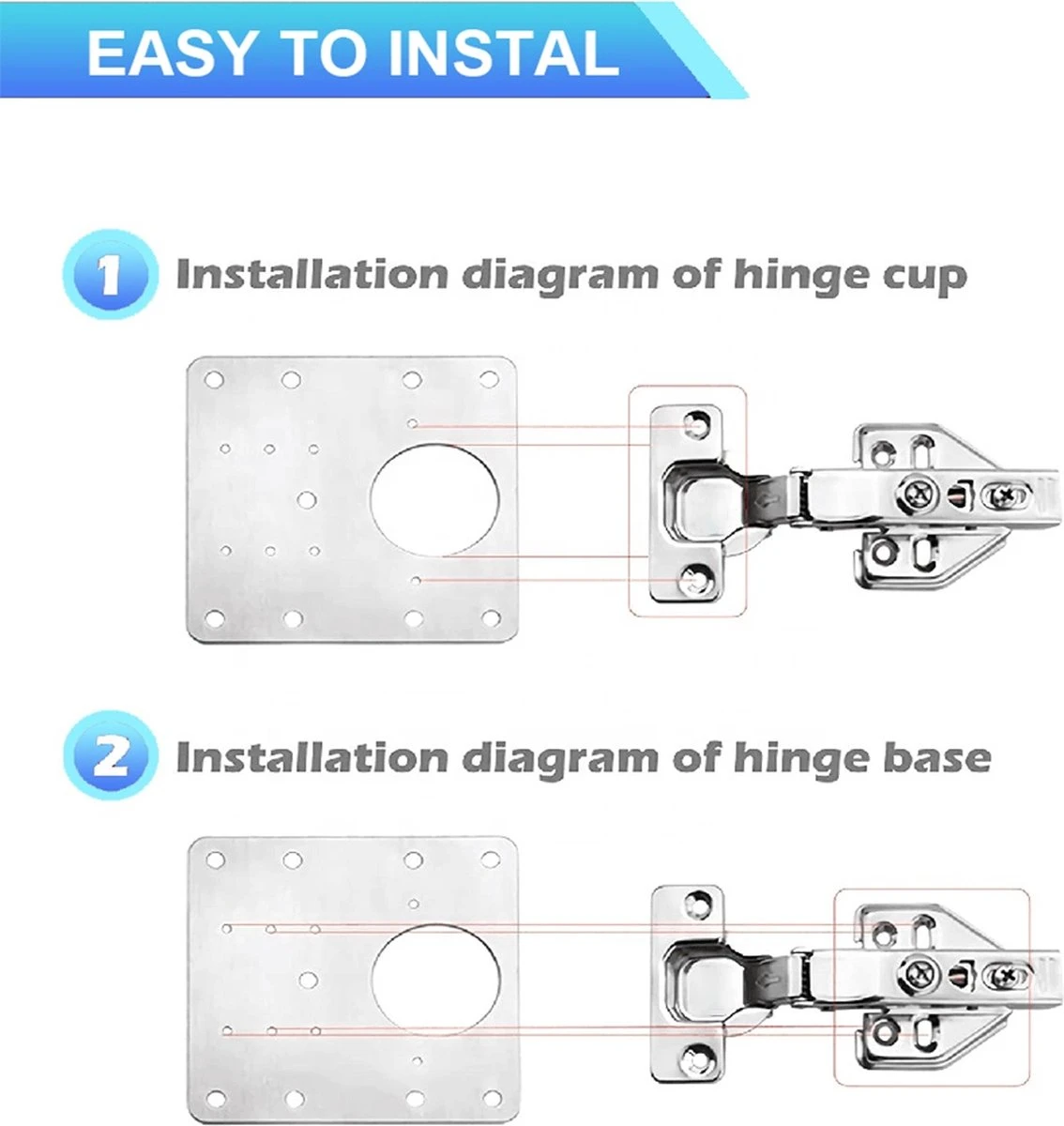 EASY TO INSTAL

1 Installation diagram of hinge cup

2 Installation diagram of hinge base