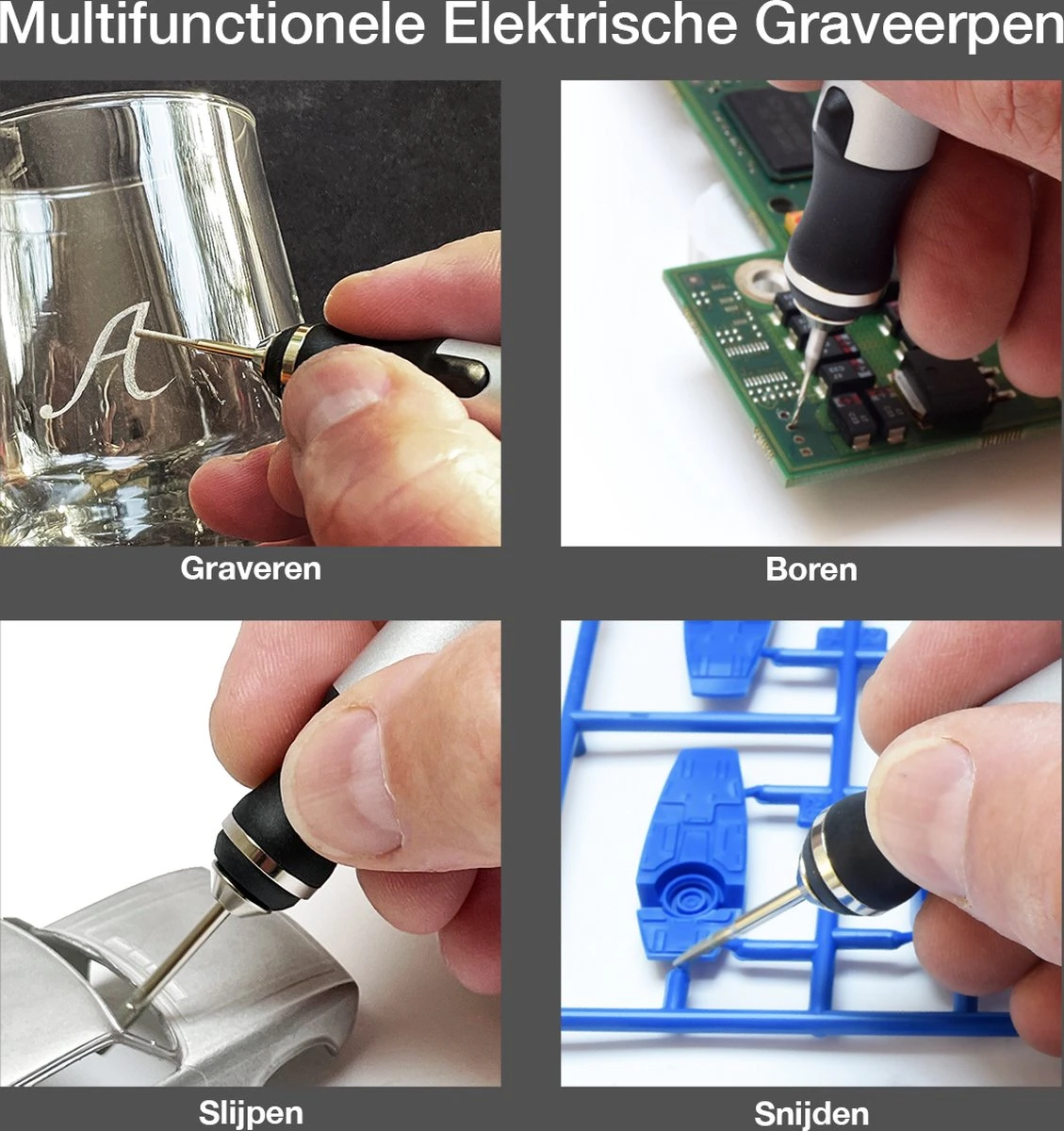 Multifunctionele Elektrische Graveerpen

A

Graveren

Boren

Slijpen

Snijden