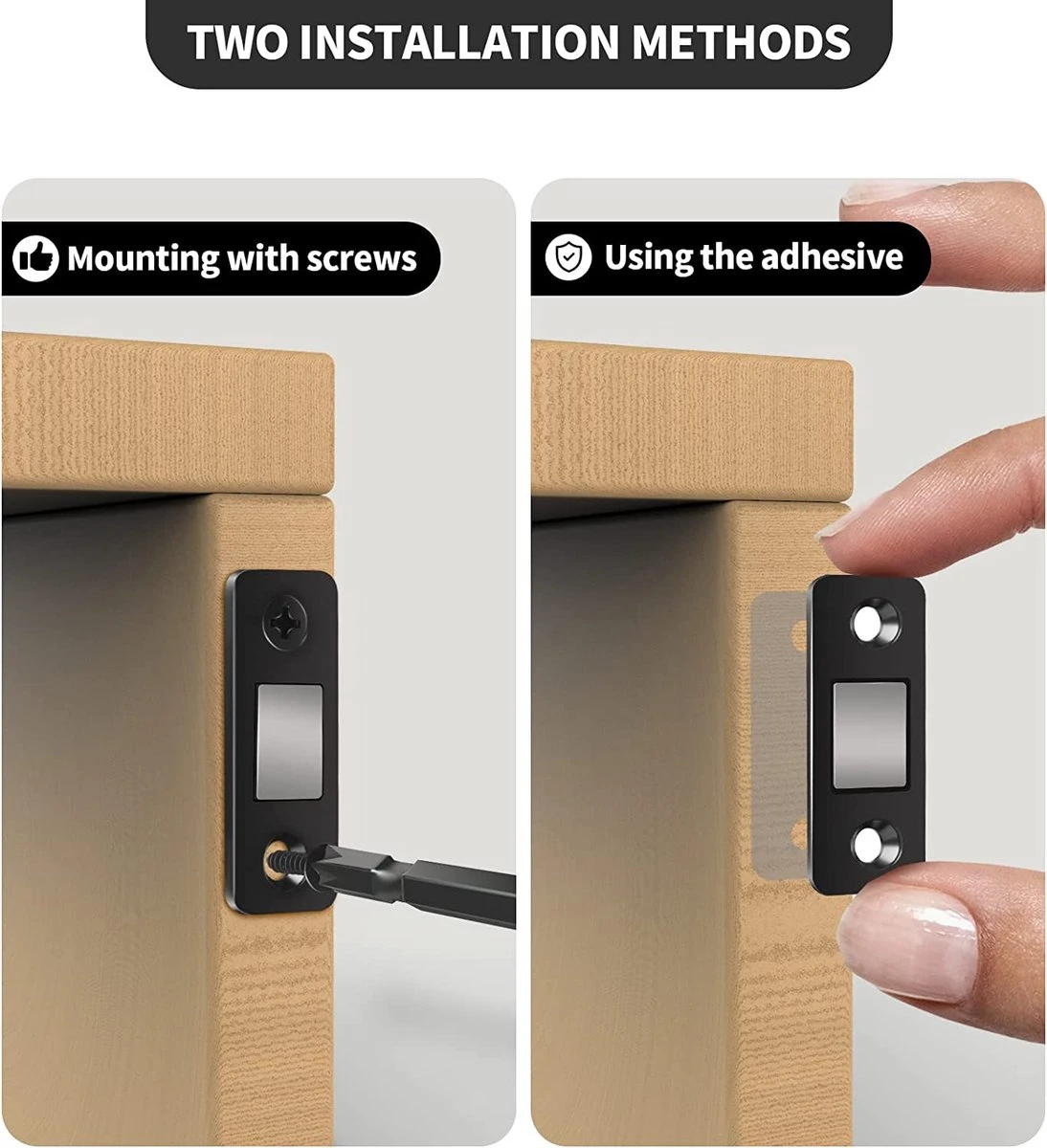 TWO INSTALLATION METHODS

Mounting with screws

Using the adhesive