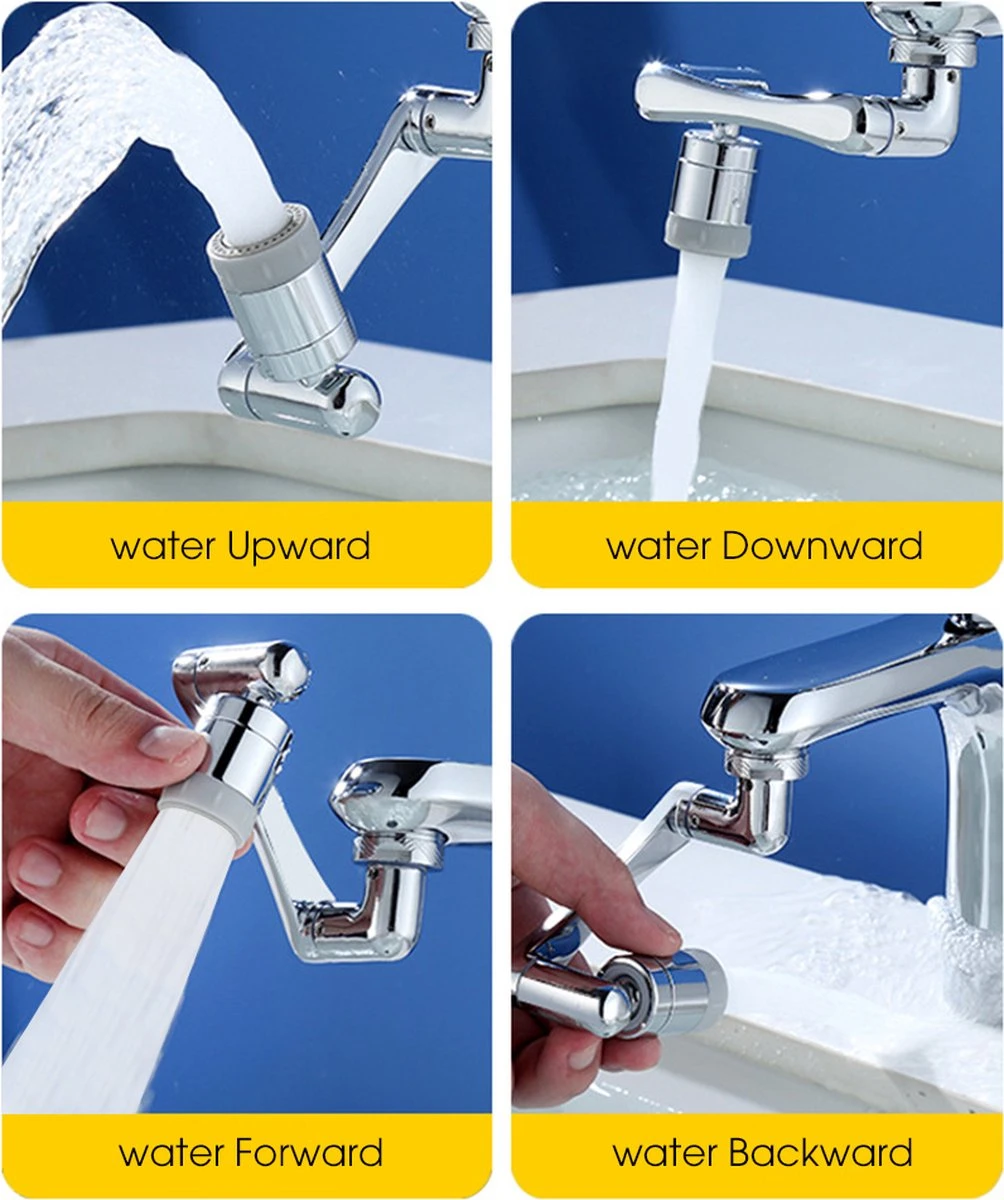 water Upward

water Downward

water Forward

water Backward